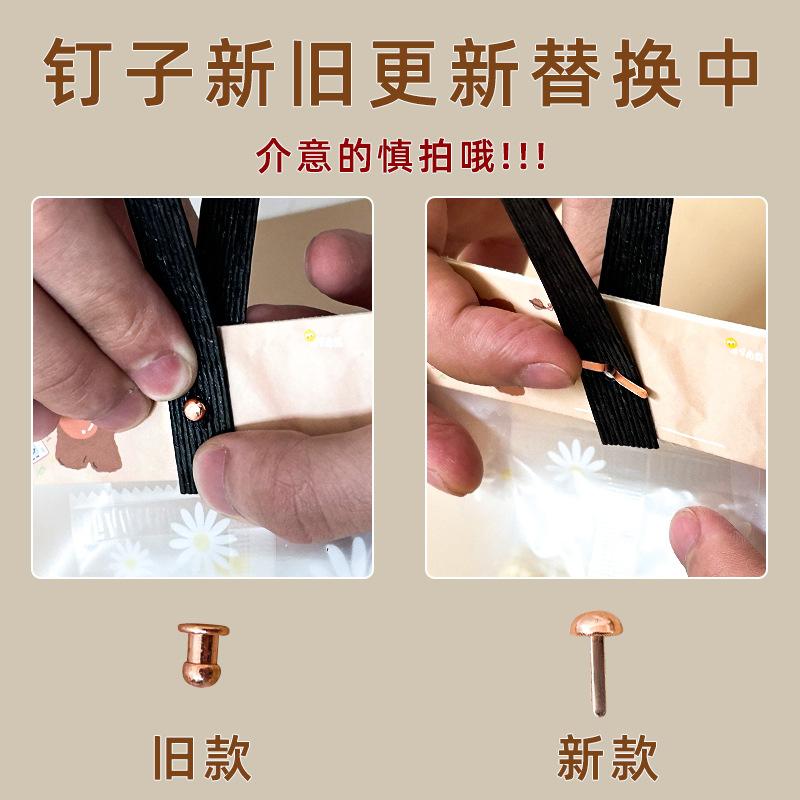 钉子新旧更新替换中

介意的慎拍哦!!!

旧款

新款