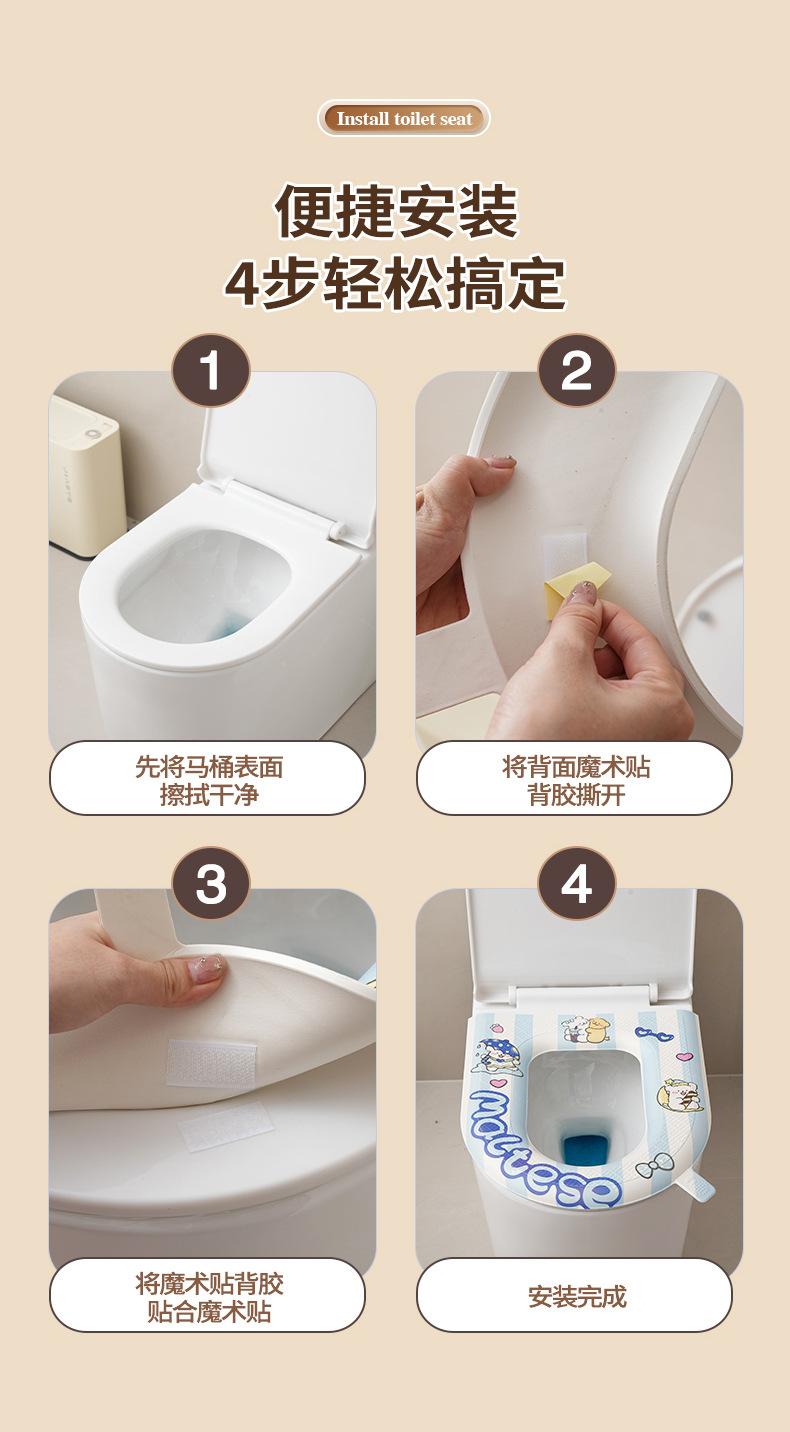 Install toilet seat

便捷安装
4步轻松搞定

1

先将马桶表面
擦拭干净

2

将背面魔术贴
背胶撕开

3

将魔术贴背胶
贴合魔术贴

4

Maltese

安装完成