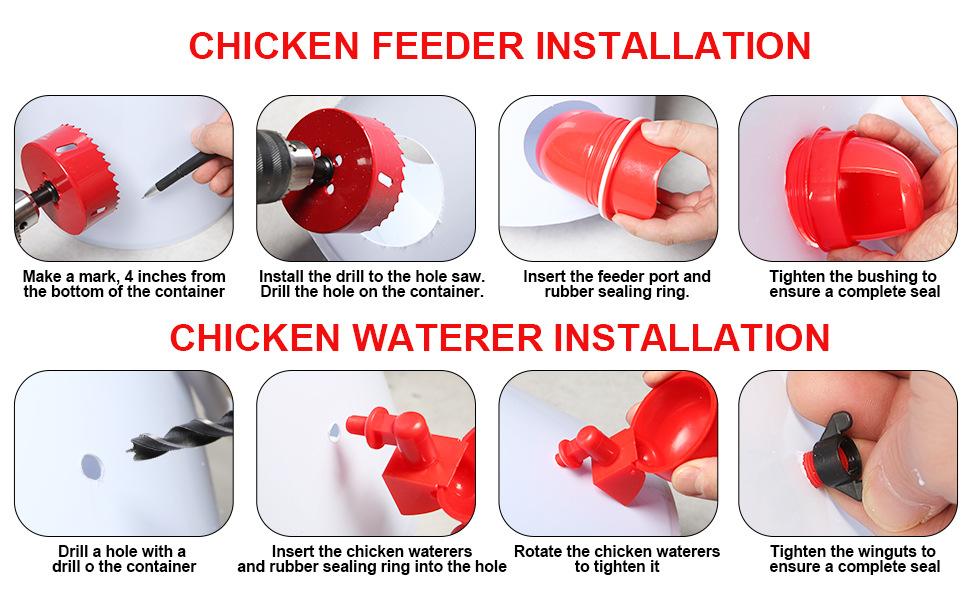 CHICKEN FEEDER INSTALLATION

Make a mark, 4 inches from the bottom of the container

Install the drill to the hole saw. Drill the hole on the container.

Insert the feeder port and rubber sealing ring.

Tighten the bushing to ensure a complete seal

CHICKEN WATERER INSTALLATION

Drill a hole with a drill o the container

Insert the chicken waterers and rubber sealing ring into the hole

Rotate the chicken waterers to tighten it

Tighten the winguts to ensure a complete seal