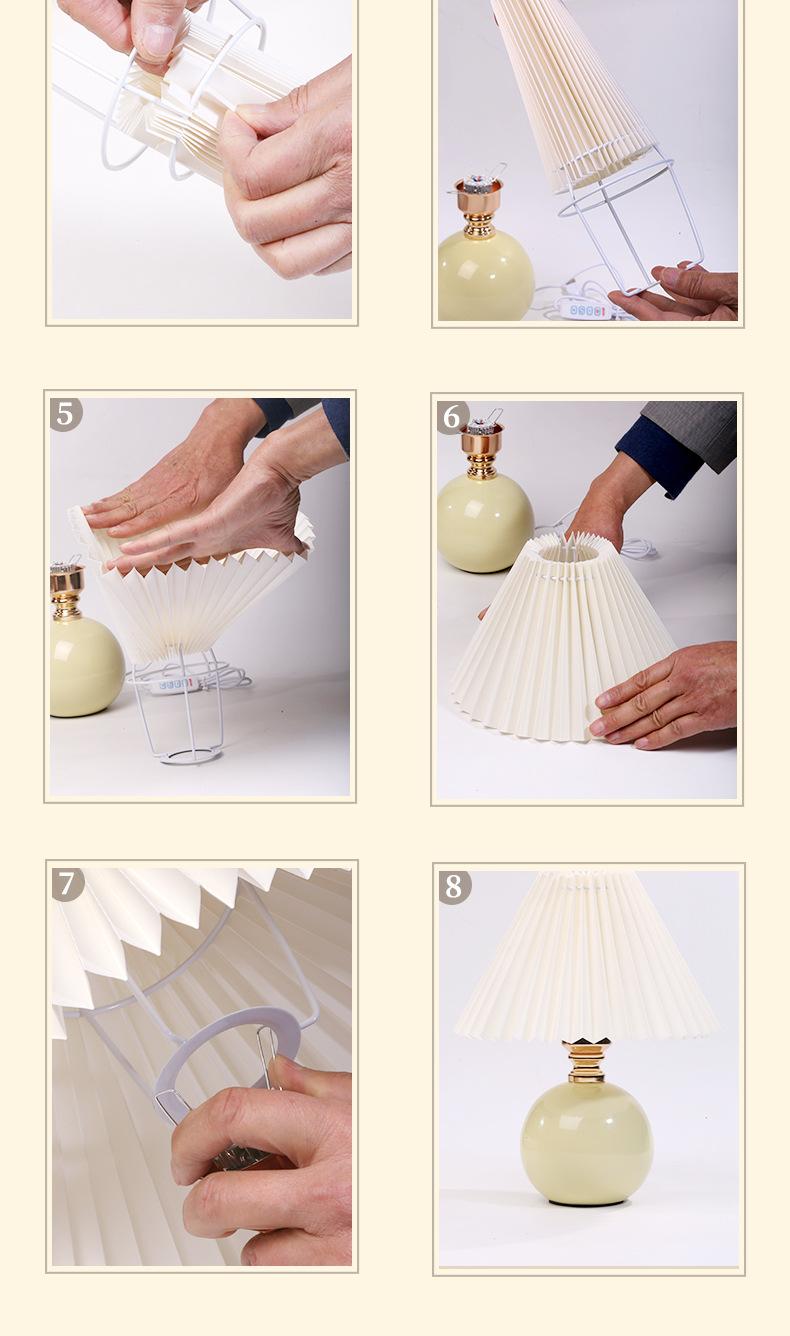 5

6

7

8