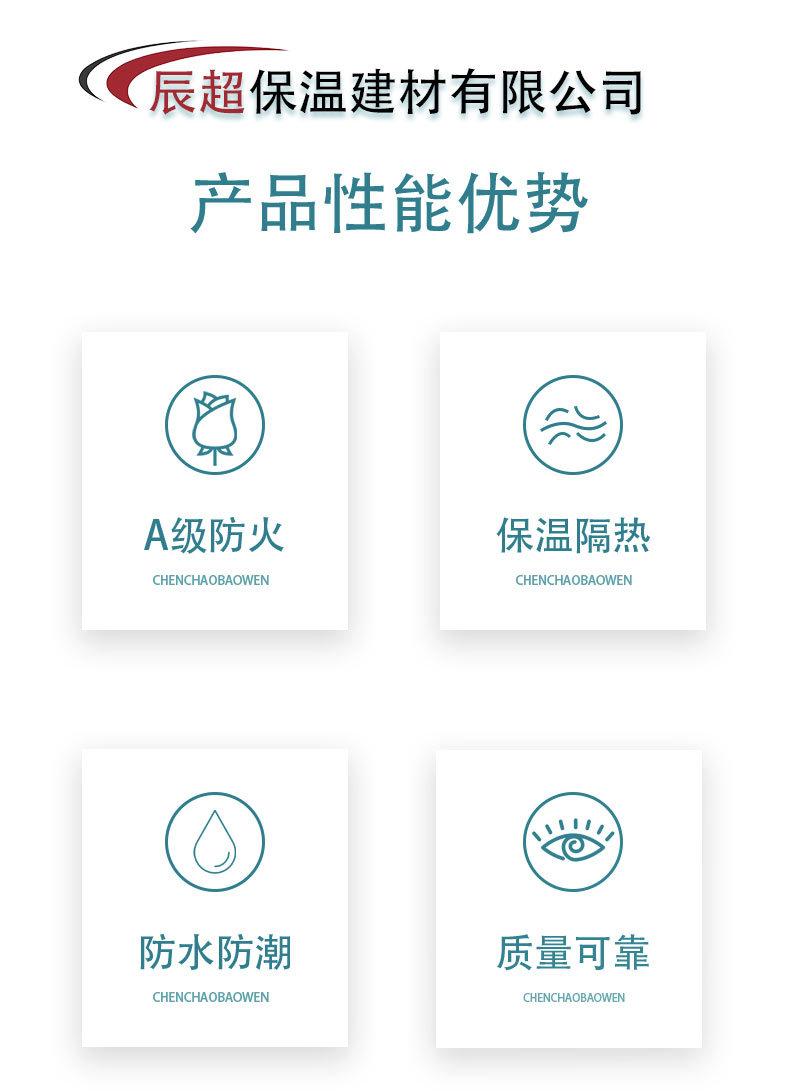 辰超保温建材有限公司

产品性能优势

A级防火

CHENCHAOBAOWEN

保温隔热

CHENCHAOBAOWEN

防水防潮

CHENCHAOBAOWEN

质量可靠

CHENCHAOBAOWEN