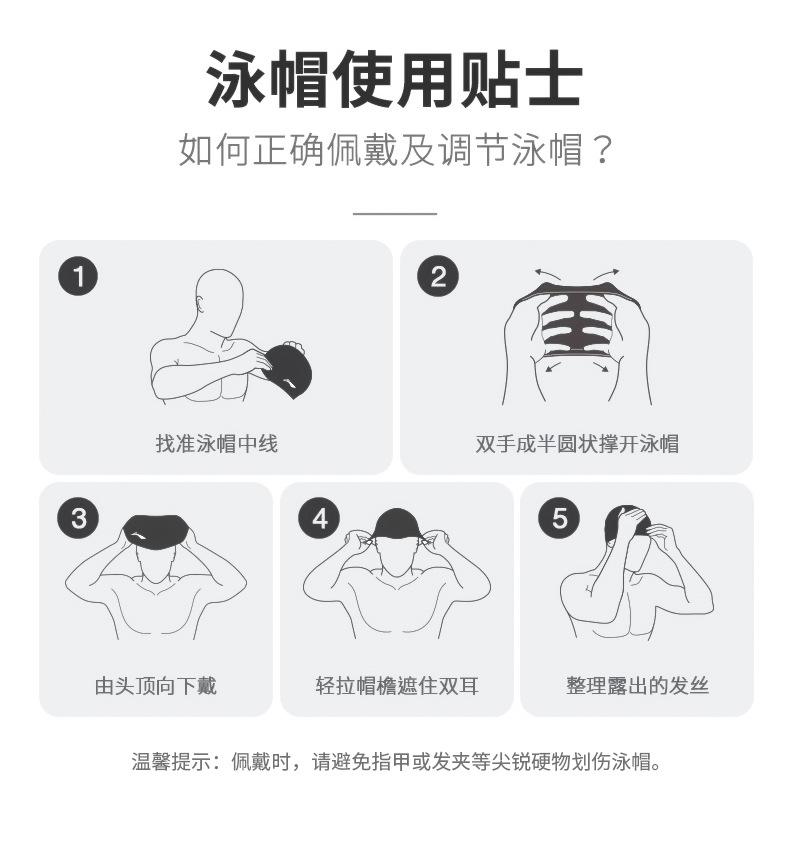 泳帽使用贴士

如何正确佩戴及调节泳帽？

1

找准泳帽中线

2

双手成半圆状撑开泳帽

3

由头顶向下戴

4

轻拉帽檐遮住双耳

5

整理露出的发丝

温馨提示：佩戴时，请避免指甲或发夹等尖锐硬物划伤泳帽。