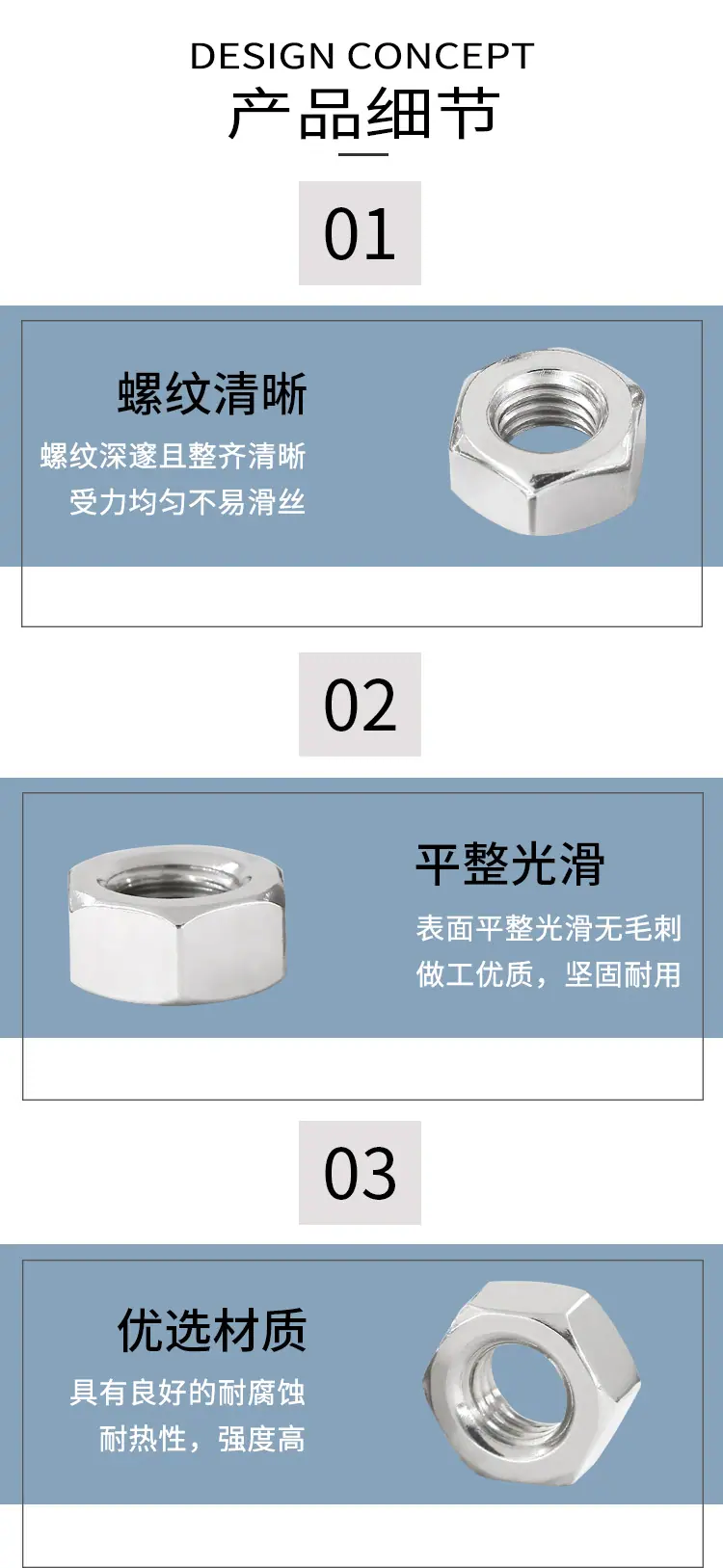 DESIGN CONCEPT
产品细节

01

螺纹清晰
螺纹深邃且整齐清晰
受力均匀不易滑丝

02

平整光滑
表面平整光滑无毛刺
做工优质，坚固耐用

03

优选材质
具有良好的耐腐蚀
耐热性，强度高