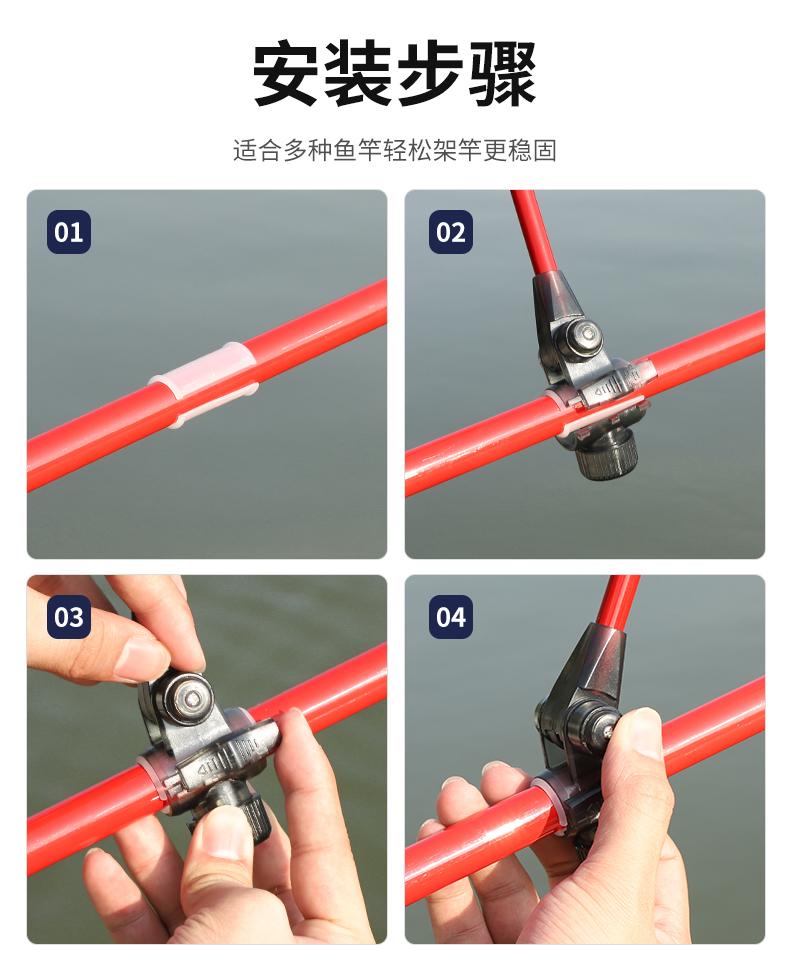 安装步骤

适合多种鱼竿轻松架竿更稳固

01

02

03

04