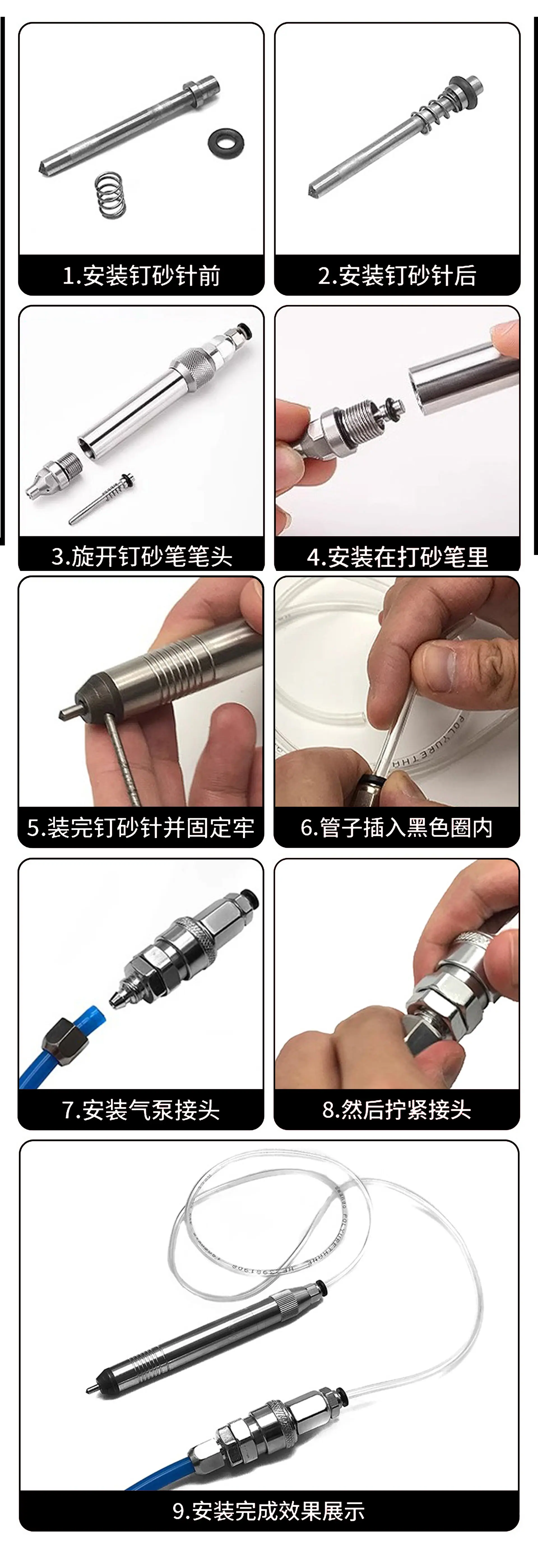 1.安装钉砂针前

2.安装钉砂针后

3.旋开钉砂笔笔头

4.安装在打砂笔里

5.装完钉砂针并固定牢

6.管子插入黑色圈内

7.安装气泵接头

8.然后拧紧接头

9.安装完成效果展示