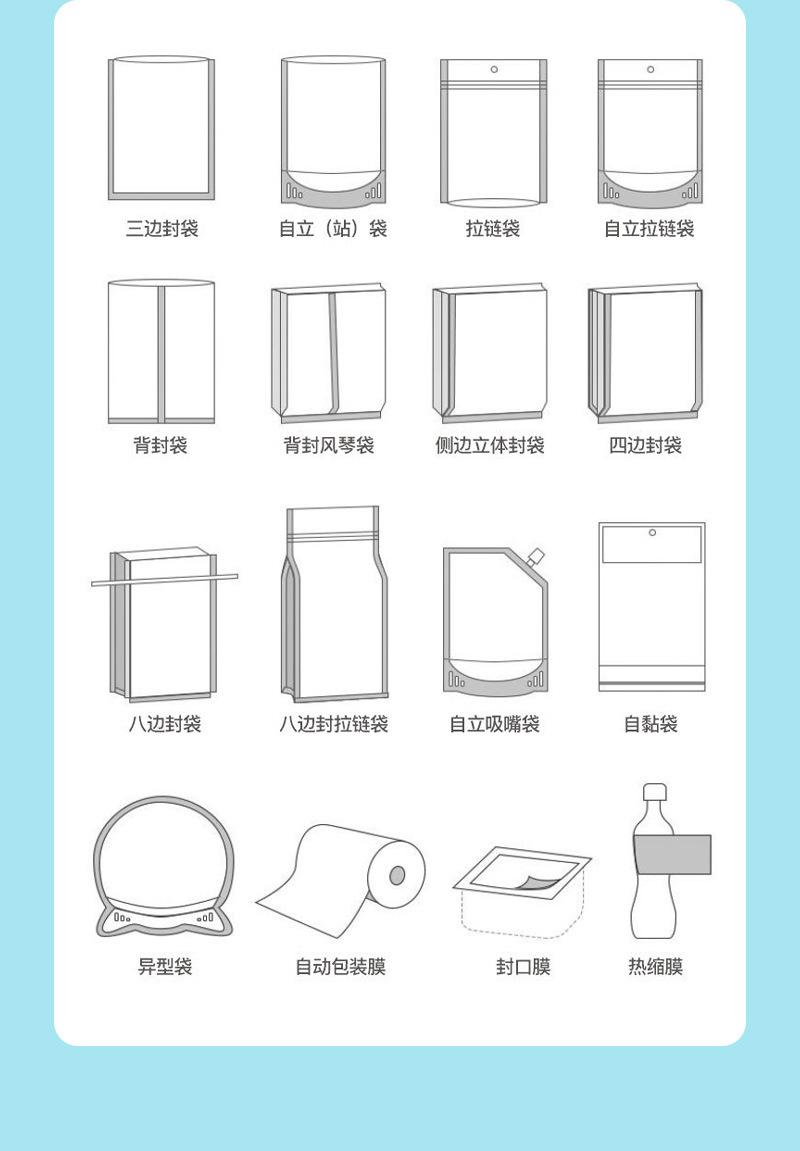 三边封袋 自立（站）袋 拉链袋 自立拉链袋

背封袋 背封风琴袋 侧边立体封袋 四边封袋

八边封袋 八边封拉链袋 自立吸嘴袋 自黏袋

异型袋 自动包装膜 封口膜 热缩膜