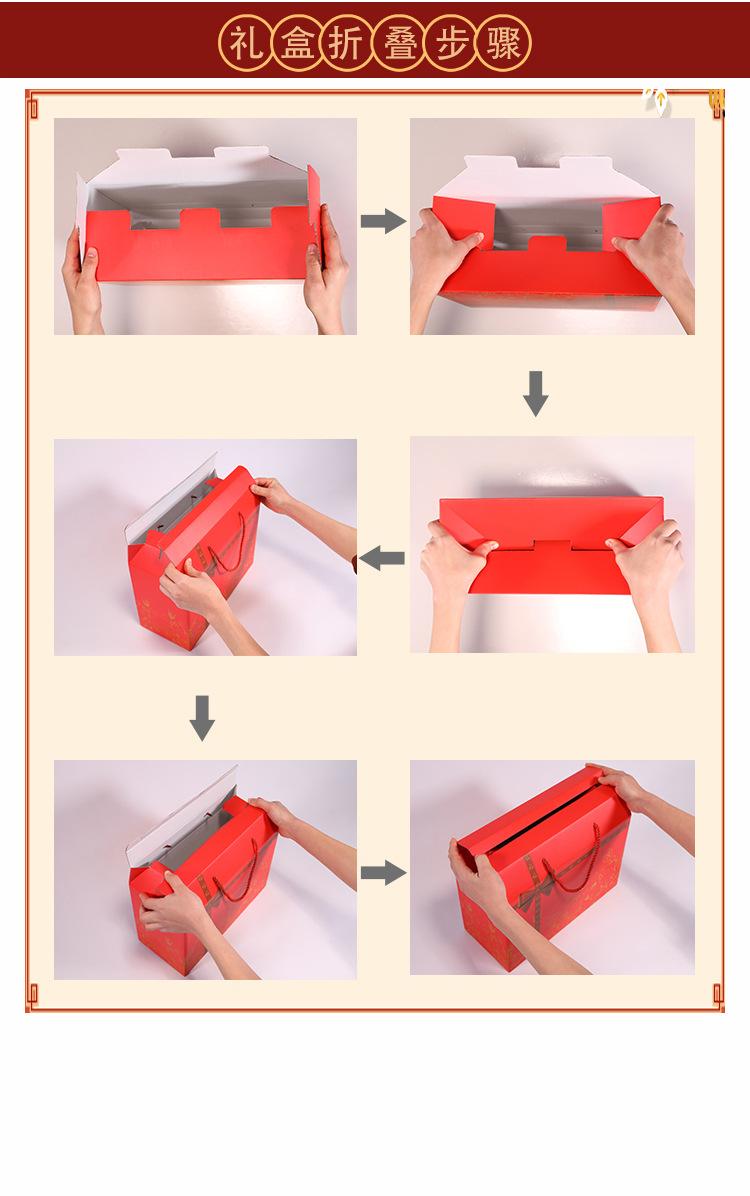 礼盒折叠步骤