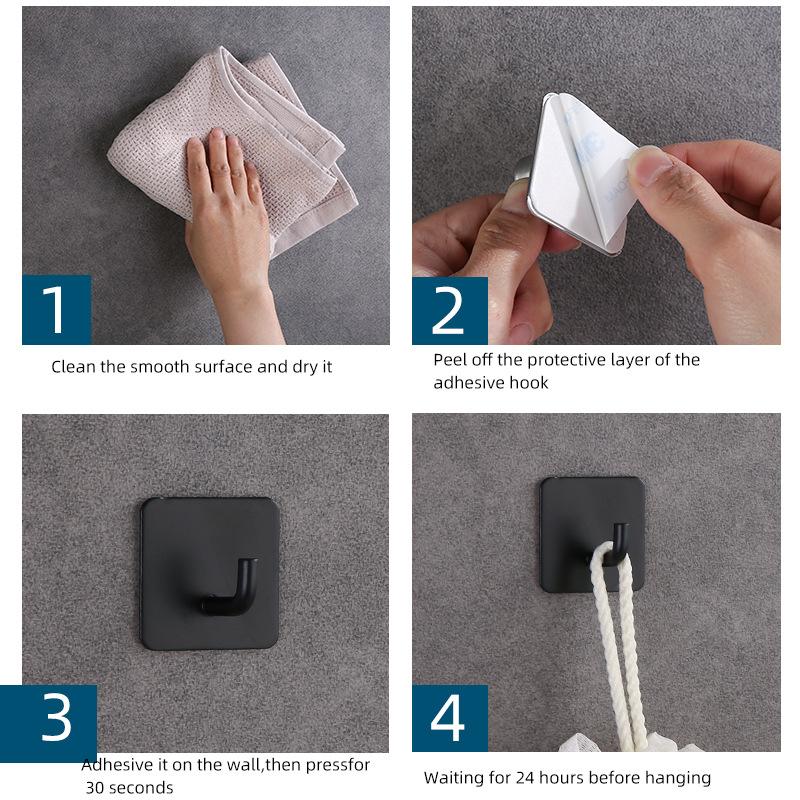 1

Clean the smooth surface and dry it

2

Peel off the protective layer of the adhesive hook

3

Adhesive it on the wall,then pressfor 30 seconds

4

Waiting for 24 hours before hanging