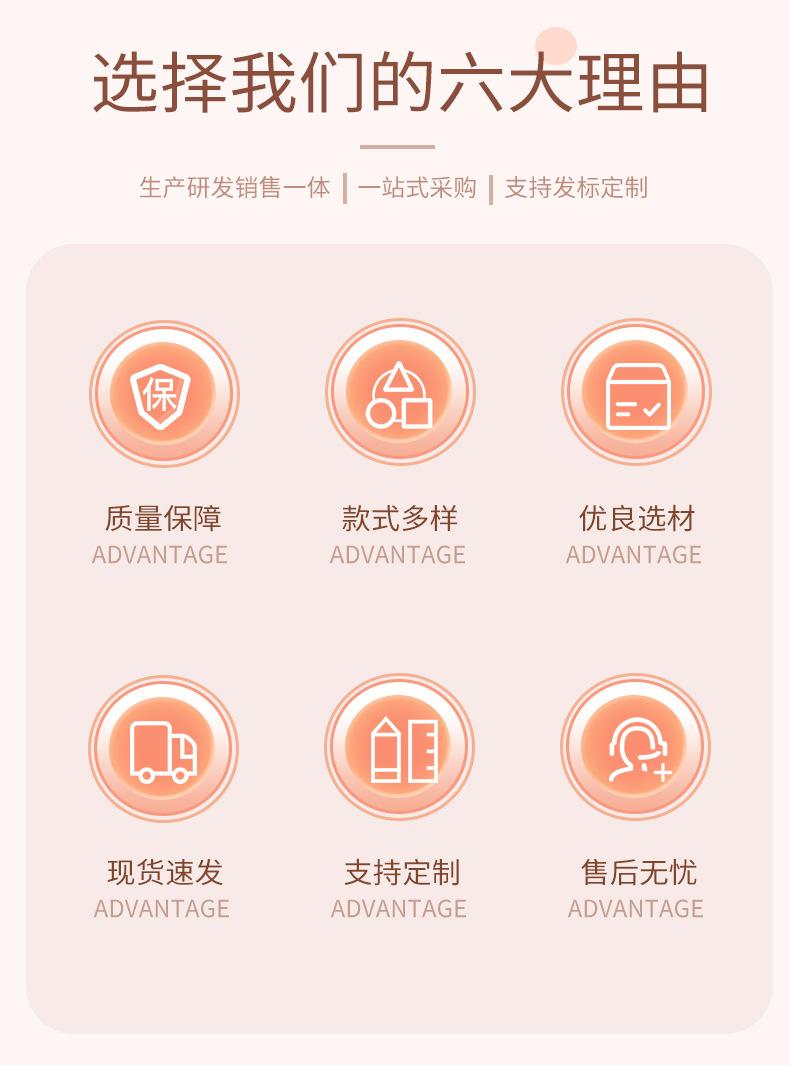 选择我们的六大理由

生产研发销售一体 | 一站式采购 | 支持发标定制

保

质量保障
ADVANTAGE

款式多样
ADVANTAGE

优良选材
ADVANTAGE

现货速发
ADVANTAGE

支持定制
ADVANTAGE

售后无忧
ADVANTAGE