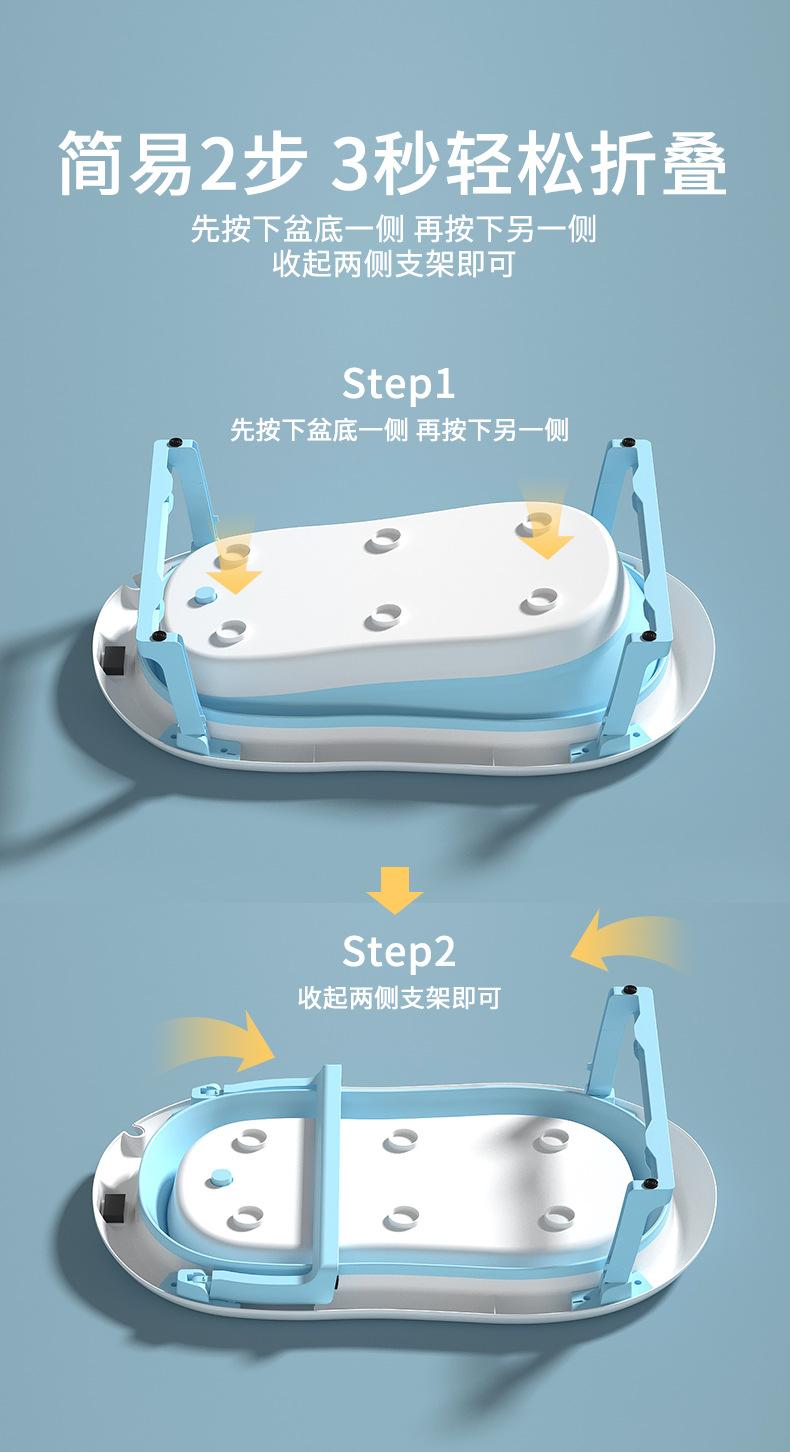 简易2步 3秒轻松折叠

先按下盆底一侧 再按下另一侧
收起两侧支架即可

Step1

先按下盆底一侧 再按下另一侧

Step2

收起两侧支架即可