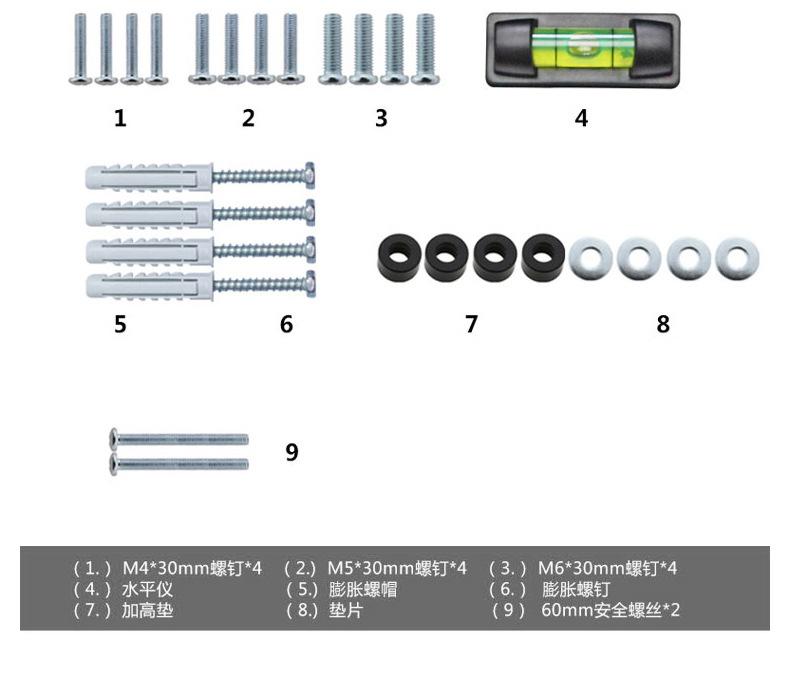 1 2 3 4

5 6 7 8

9

（1.） M4*30mm螺钉*4 （2.） M5*30mm螺钉*4 （3.） M6*30mm螺钉*4
（4.） 水平仪 （5.） 膨胀螺帽 （6.） 膨胀螺钉
（7.） 加高垫 （8.） 垫片 （9） 60mm安全螺丝*2