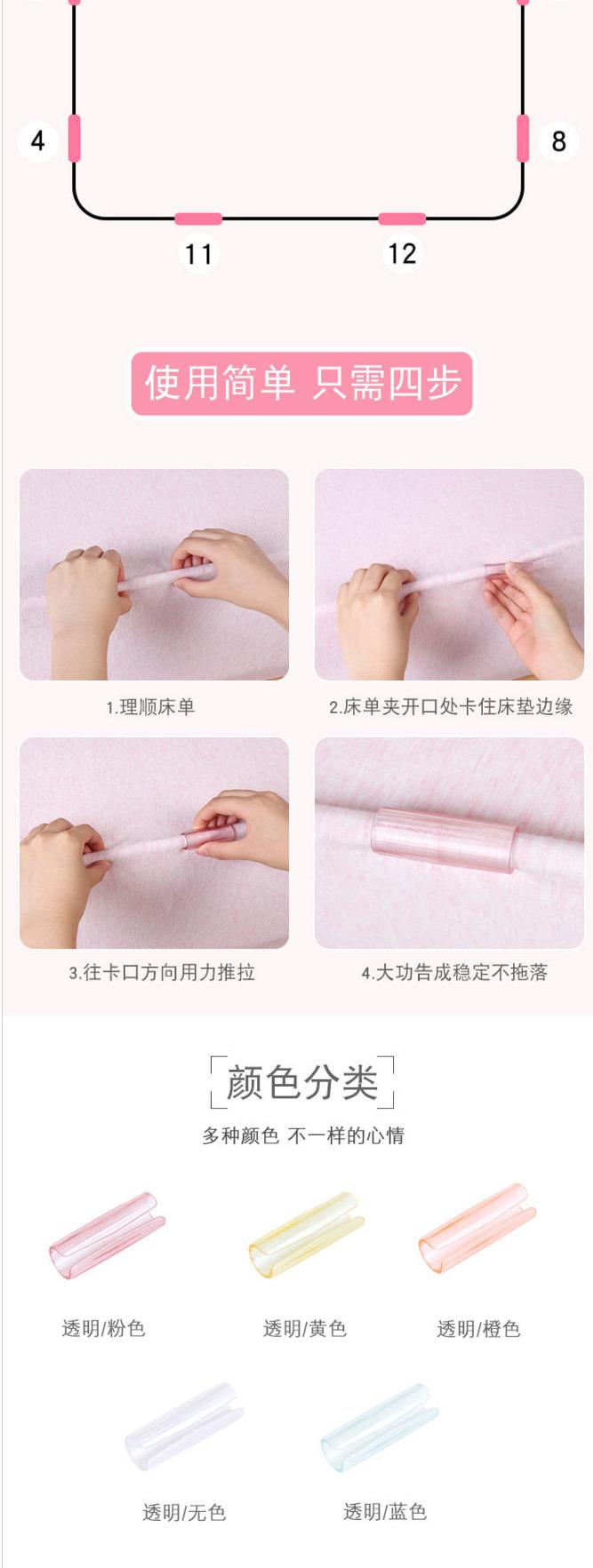 4

8

11

12

使用简单 只需四步

1.理顺床单

2.床单夹开口处卡住床垫边缘

3.往卡口方向用力推拉

4.大功告成稳定不拖落

颜色分类

多种颜色 不一样的心情

透明/粉色

透明/黄色

透明/橙色

透明/无色

透明/蓝色