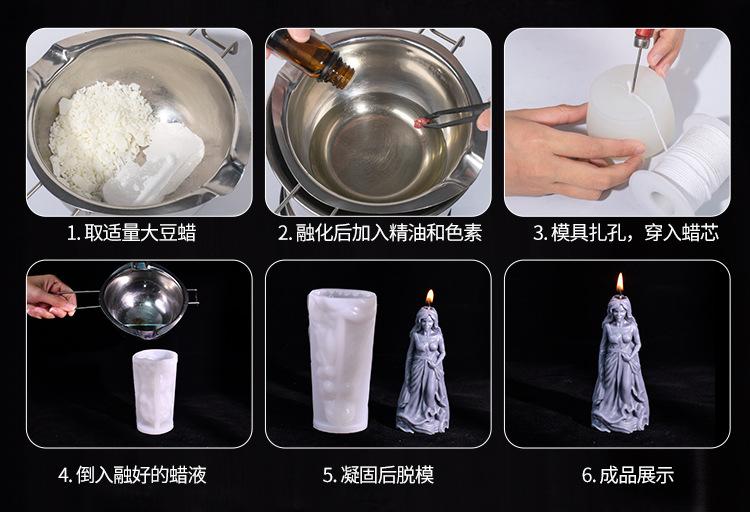 1. 取适量大豆蜡

2. 融化后加入精油和色素

3. 模具扎孔，穿入蜡芯

4. 倒入融好的蜡液

5. 凝固后脱模

6. 成品展示