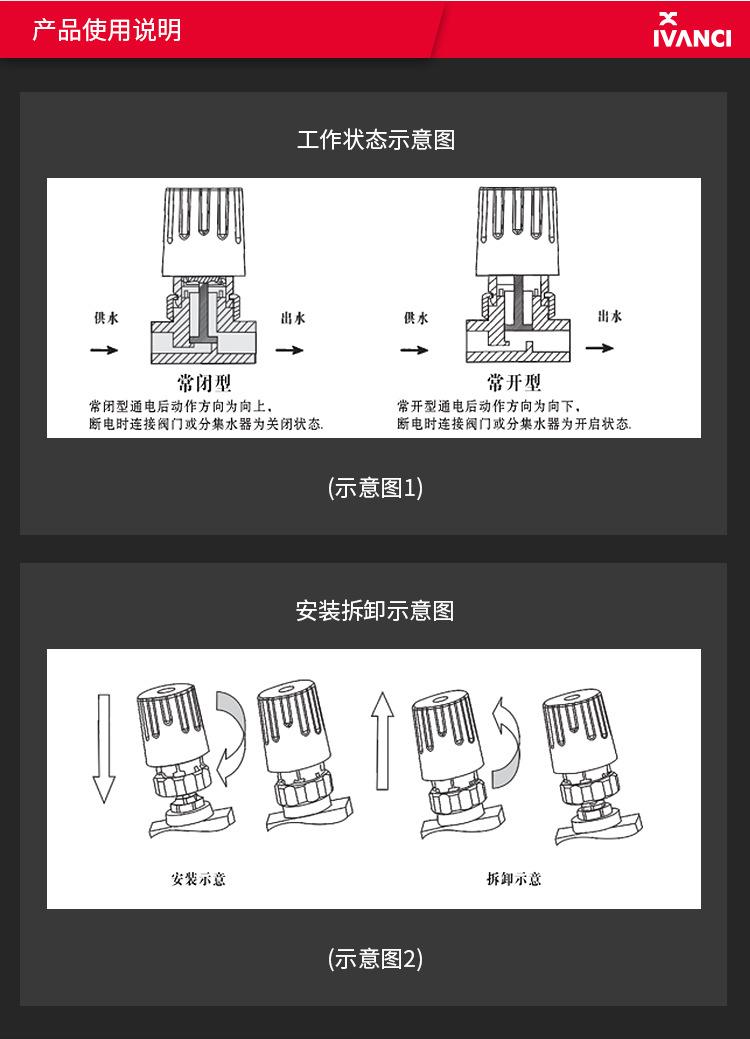 产品使用说明

IVANCI

工作状态示意图

供水

出水

常闭型

常闭型通电后动作方向为向上，断电时连接阀门或分集水器为关闭状态.

供水

出水

常开型

常开型通电后动作方向为向下，断电时连接阀门或分集水器为开启状态.

(示意图1)

安装拆卸示意图

安装示意

拆卸示意

(示意图2)