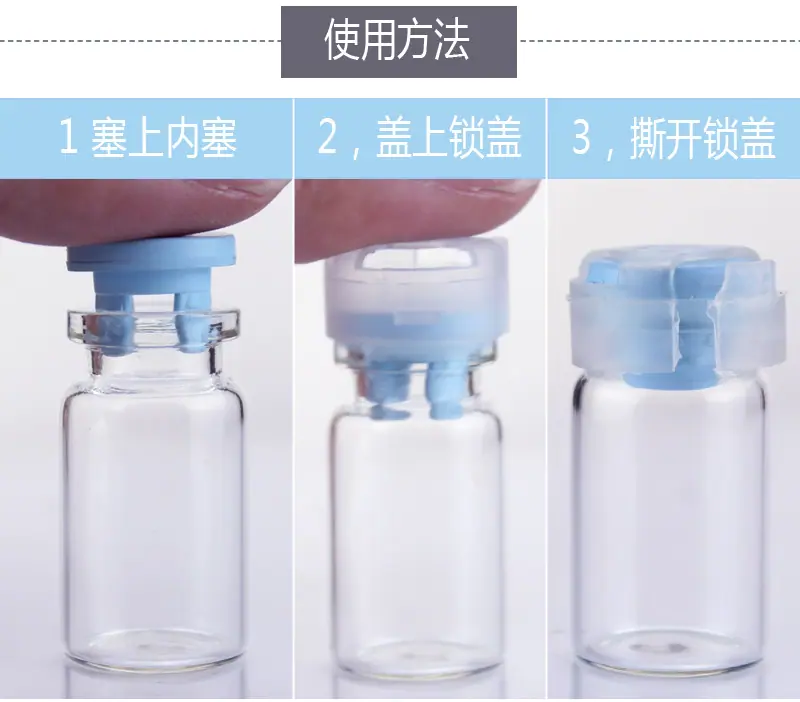 使用方法

1 塞上内塞

2，盖上锁盖

3，撕开锁盖