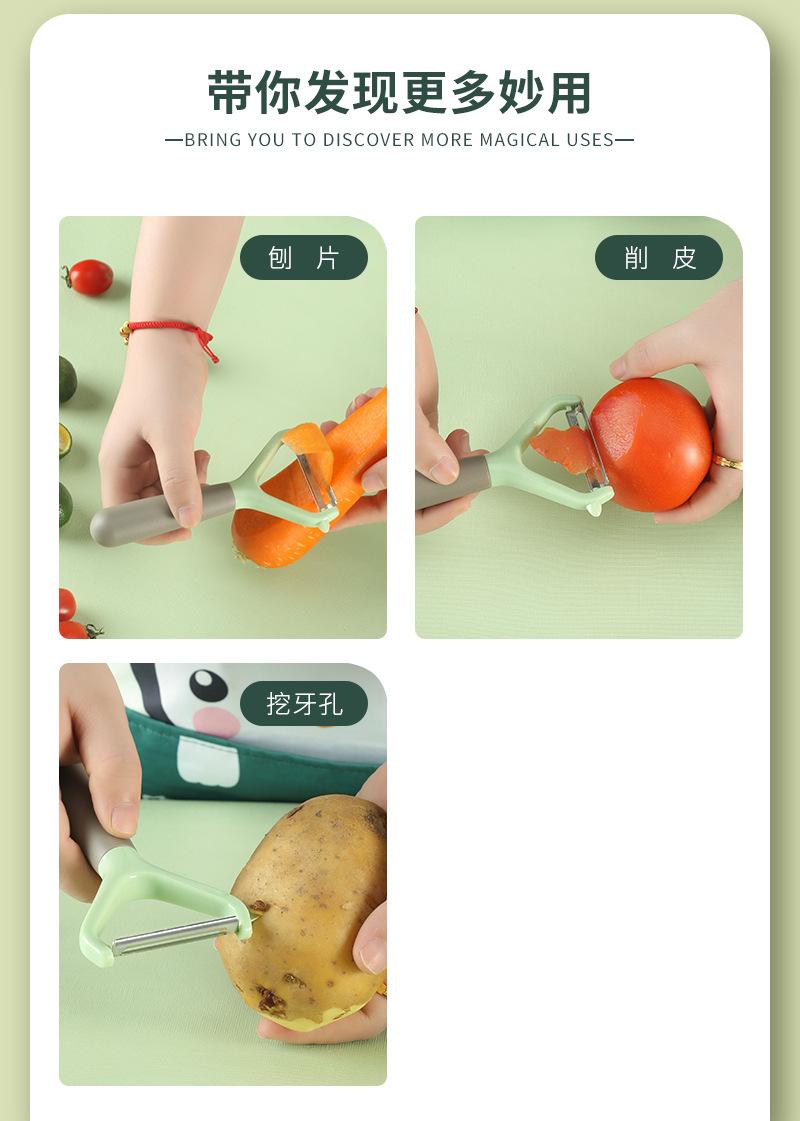 带你发现更多妙用

—BRING YOU TO DISCOVER MORE MAGICAL USES—

刨 片

削 皮

挖牙孔