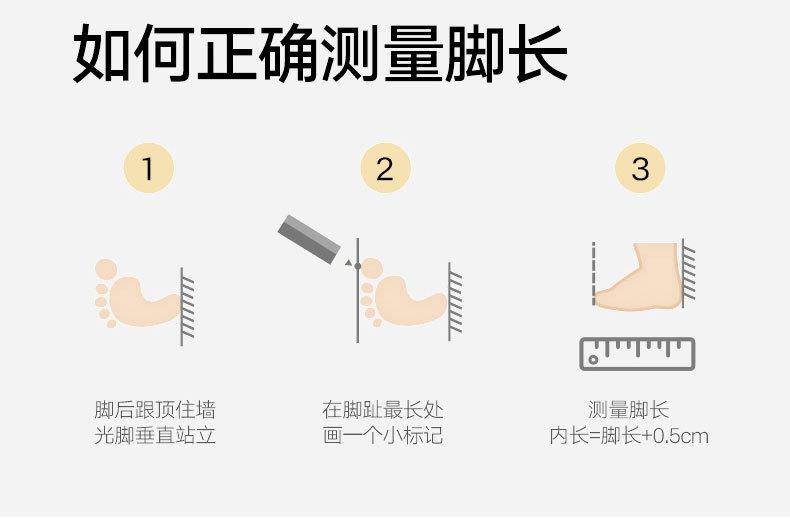 如何正确测量脚长

1

脚后跟顶住墙
光脚垂直站立

2

在脚趾最长处
画一个小标记

3

测量脚长
内长=脚长+0.5cm