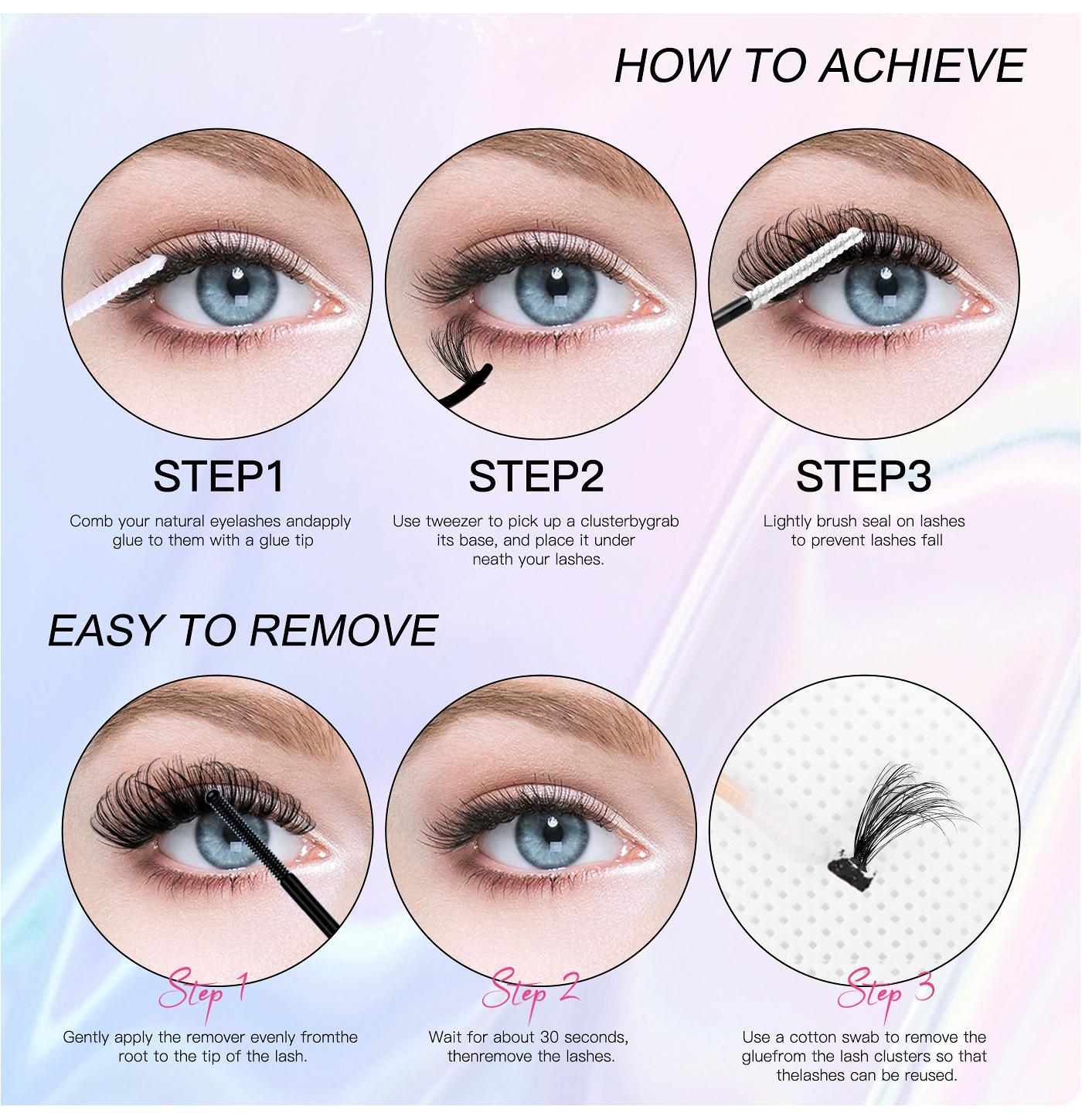 HOW TO ACHIEVE

STEP1

Comb your natural eyelashes andapply glue to them with a glue tip

STEP2

Use tweezer to pick up a clusterbygrab its base, and place it under neath your lashes.

STEP3

Lightly brush seal on lashes to prevent lashes fall

EASY TO REMOVE

Step 1

Gently apply the remover evenly fromthe root to the tip of the lash.

Step 2

Wait for about 30 seconds, thenremove the lashes.

Step 3

Use a cotton swab to remove the gluefrom the lash clusters so that thelashes can be reused.