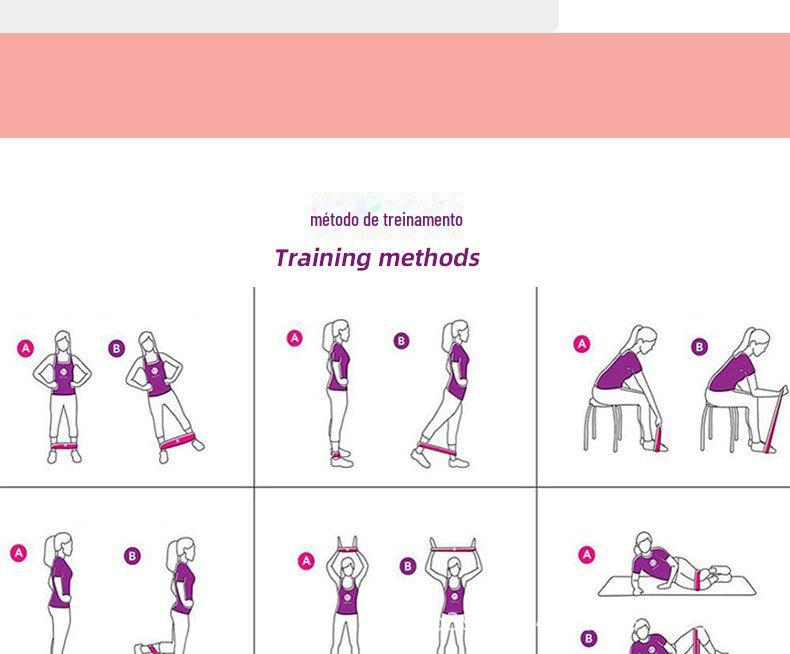 método de treinamento

Training methods

A B

A B

A B

A B

A B

A

B