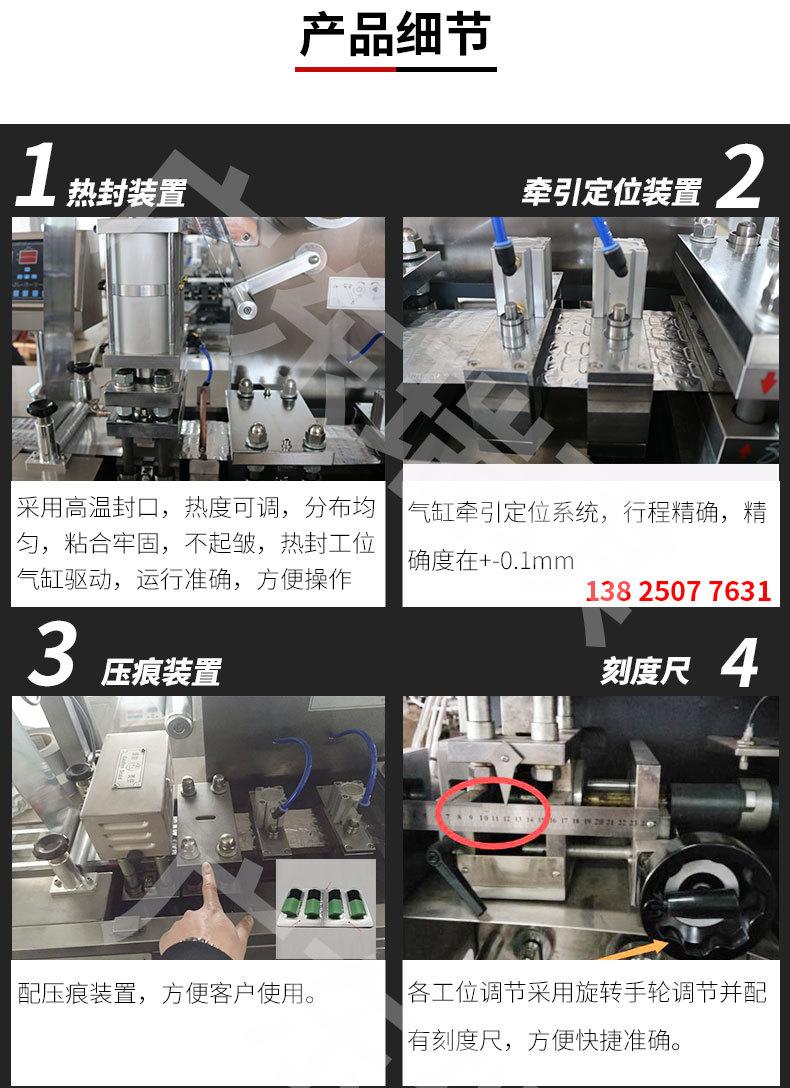 产品细节

1 热封装置

牵引定位装置 2

采用高温封口，热度可调，分布均匀，粘合牢固，不起皱，热封工位气缸驱动，运行准确，方便操作

气缸牵引定位系统，行程精确，精确度在+-0.1mm

138 2507 7631

3 压痕装置

刻度尺 4

配压痕装置，方便客户使用。

各工位调节采用旋转手轮调节并配有刻度尺，方便快捷准确。