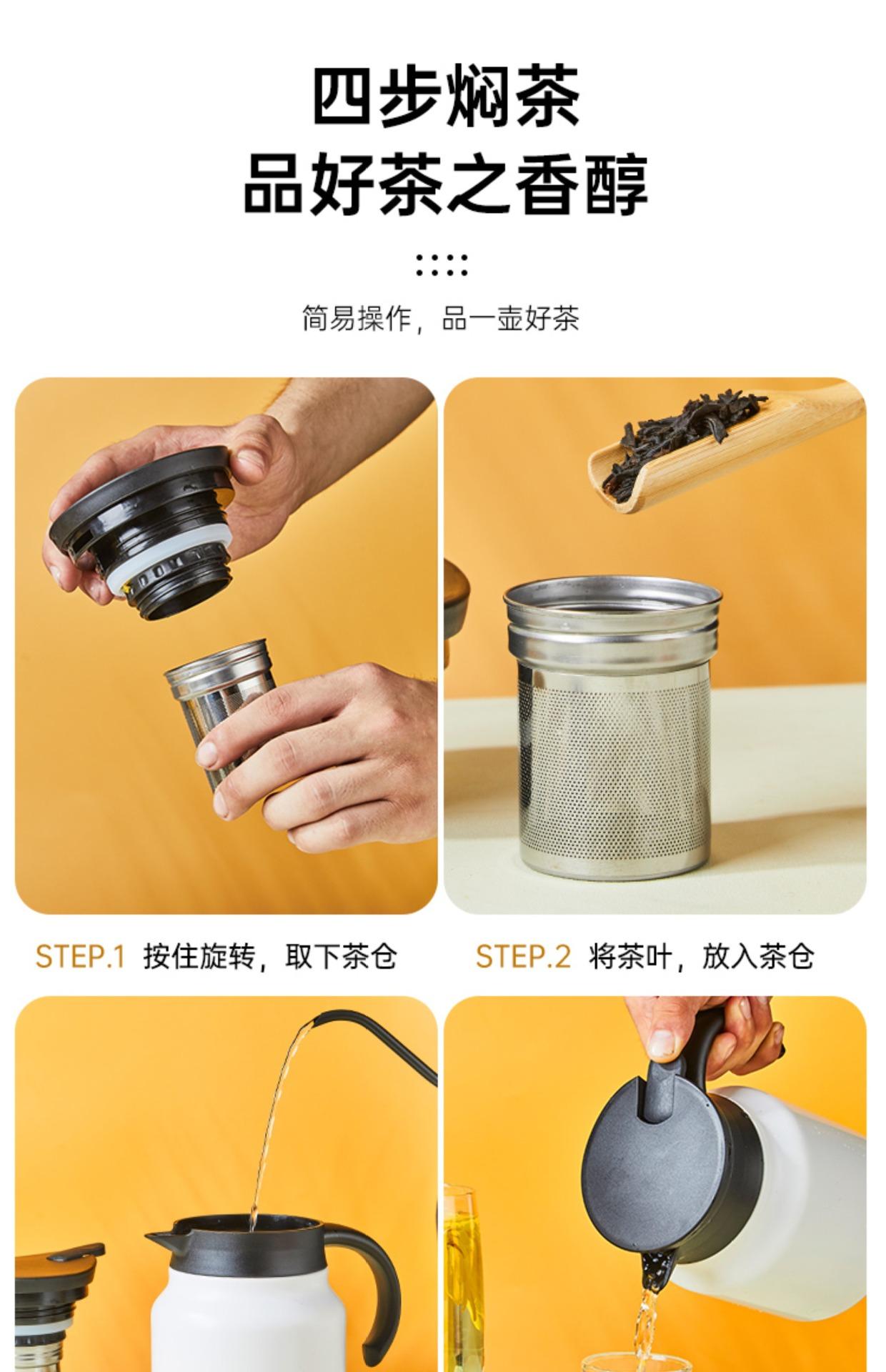 四步焖茶
品好茶之香醇

简易操作，品一壶好茶

STEP.1 按住旋转，取下茶仓

STEP.2 将茶叶，放入茶仓