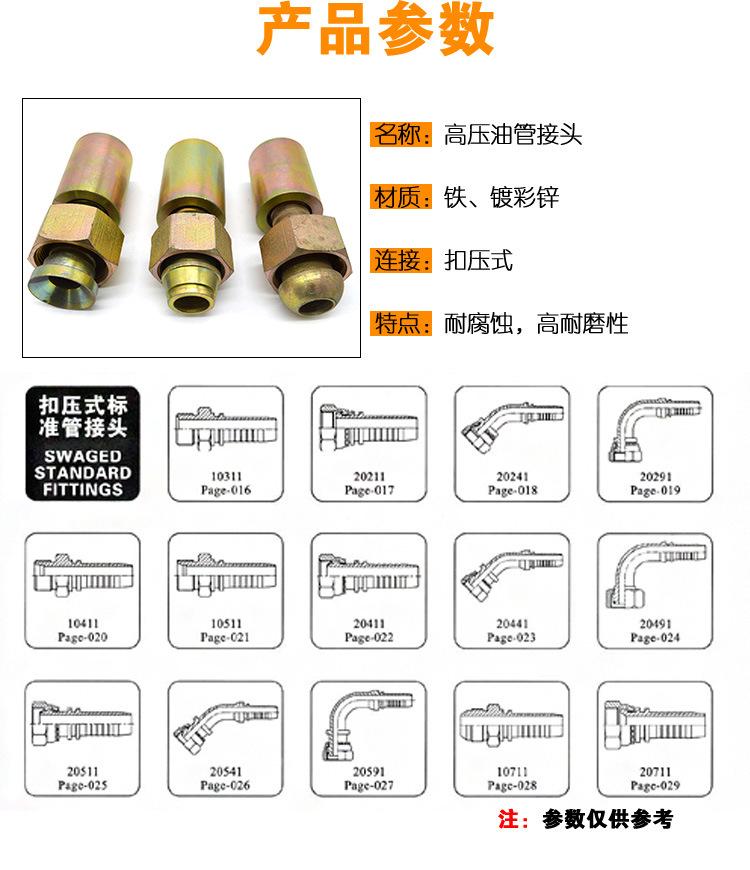 产品参数

名称：高压油管接头

材质：铁、镀彩锌

连接：扣压式

特点：耐腐蚀，高耐磨性

扣压式标准管接头
SWAGED STANDARD FITTINGS

10311
Page-016

20211
Page-017

20241
Page-018

20291
Page-019

10411
Page-020

10511
Page-021

20411
Page-022

20441
Page-023

20491
Page-024

20511
Page-025

20541
Page-026

20591
Page-027

10711
Page-028

20711
Page-029

注：参数仅供参考