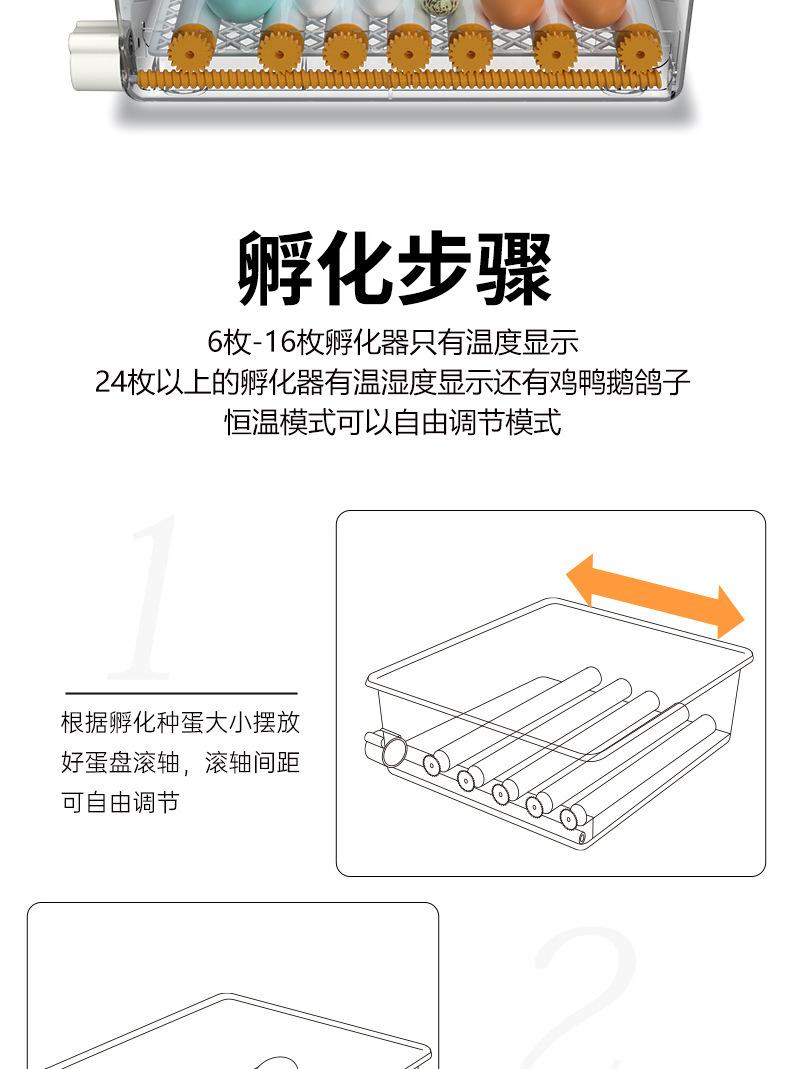 孵化步骤

6枚-16枚孵化器只有温度显示
24枚以上的孵化器有温湿度显示还有鸡鸭鹅鸽子
恒温模式可以自由调节模式

1

根据孵化种蛋大小摆放好蛋盘滚轴，滚轴间距可自由调节

2