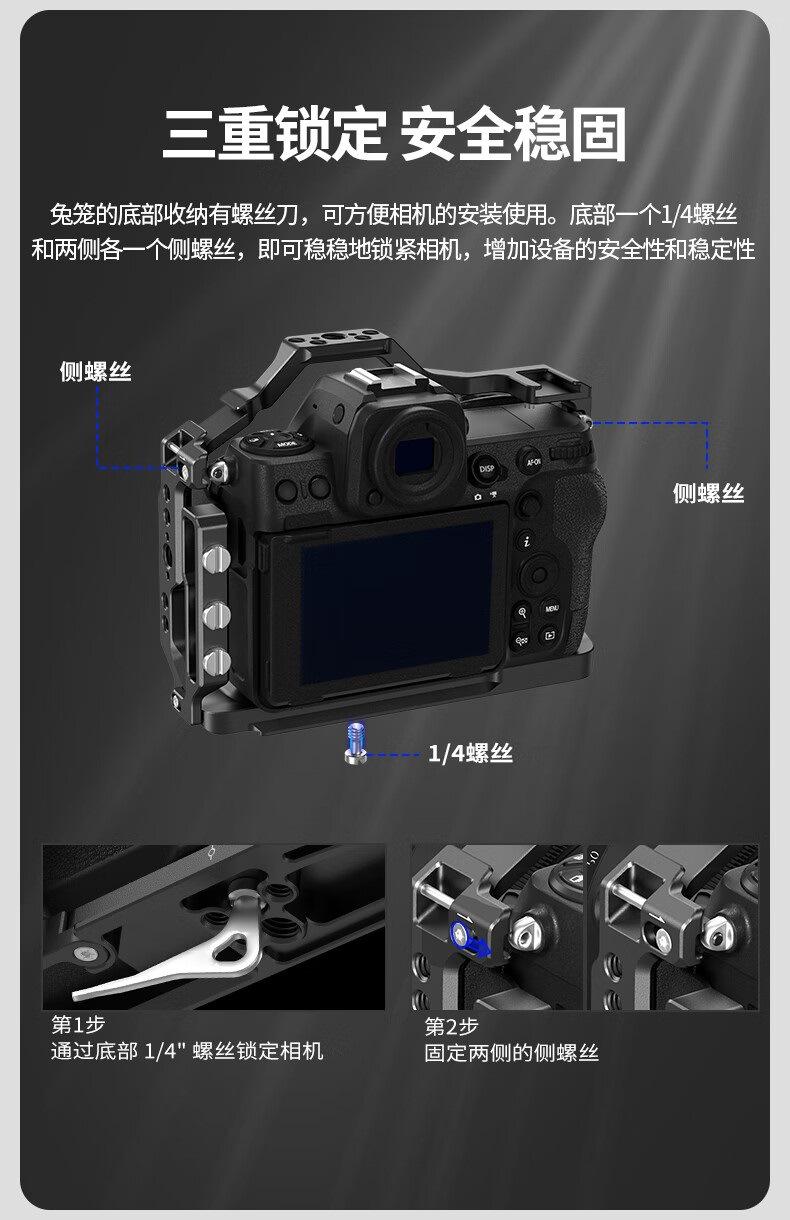 三重锁定 安全稳固

兔笼的底部收纳有螺丝刀，可方便相机的安装使用。底部一个1/4螺丝和两侧各一个侧螺丝，即可稳稳地锁紧相机，增加设备的安全性和稳定性

侧螺丝

MODE

DISP

AF-ON

侧螺丝

i

MENU

1/4螺丝

第1步
通过底部 1/4" 螺丝锁定相机

第2步
固定两侧的侧螺丝