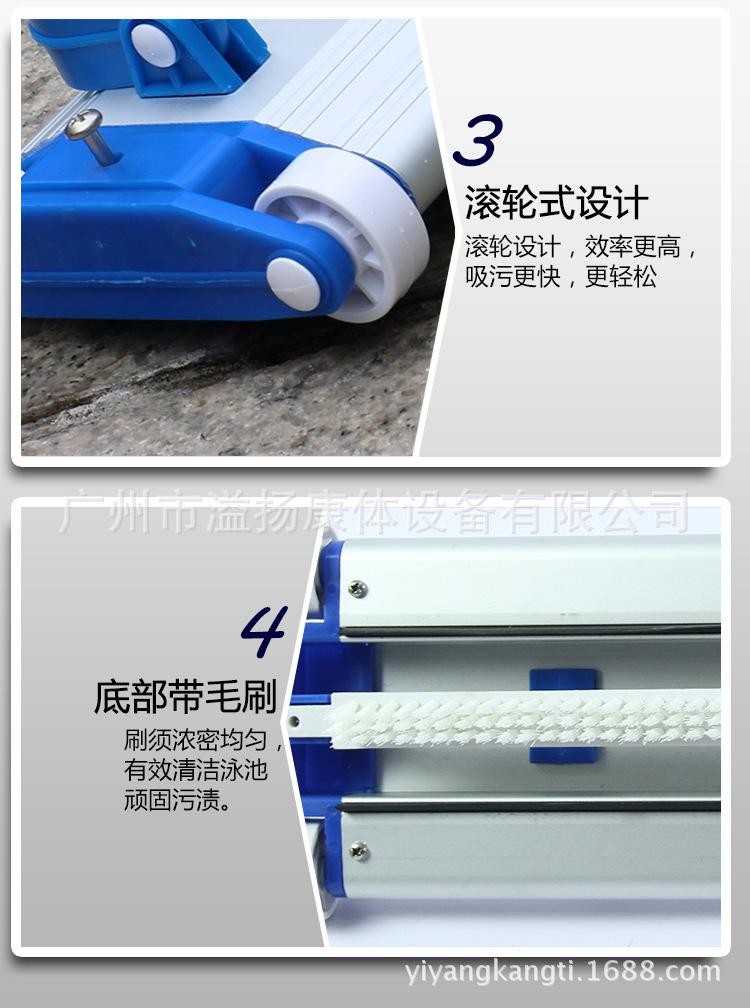 3

滚轮式设计

滚轮设计，效率更高，吸污更快，更轻松

广州市溢扬康体设备有限公司

4

底部带毛刷

刷须浓密均匀，有效清洁泳池顽固污渍。

yiyangkangti.1688.com