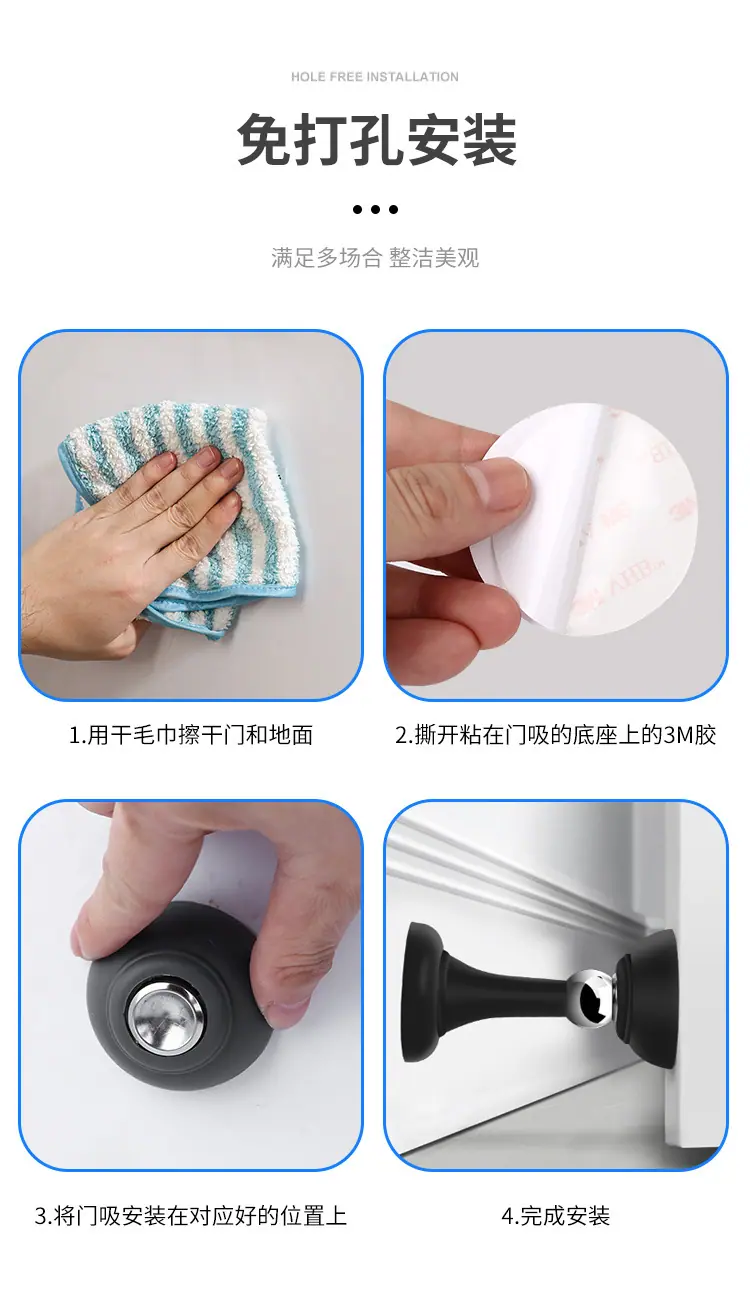 HOLE FREE INSTALLATION

免打孔安装

满足多场合 整洁美观

1.用干毛巾擦干门和地面

2.撕开粘在门吸的底座上的3M胶

3.将门吸安装在对应好的位置上

4.完成安装