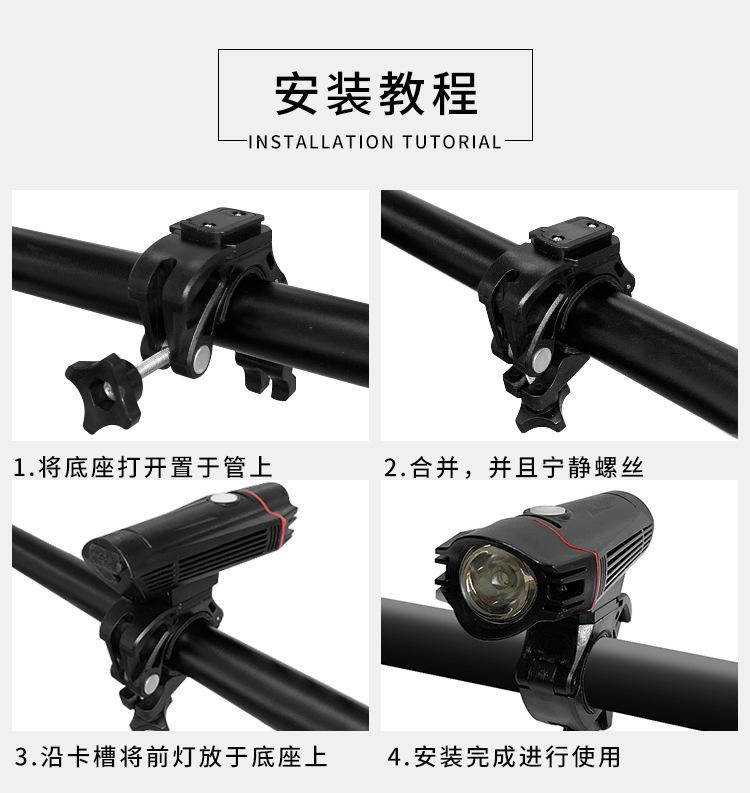 安装教程
INSTALLATION TUTORIAL

1.将底座打开置于管上

2.合并，并且宁静螺丝

3.沿卡槽将前灯放于底座上

4.安装完成进行使用