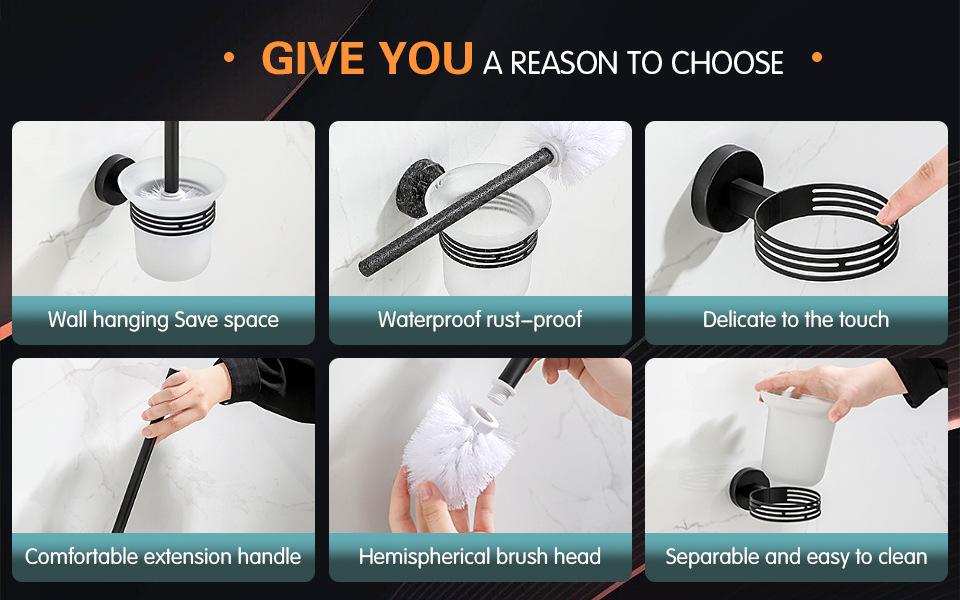 • GIVE YOU A REASON TO CHOOSE •

Wall hanging Save space

Waterproof rust-proof

Delicate to the touch

Comfortable extension handle

Hemispherical brush head

Separable and easy to clean