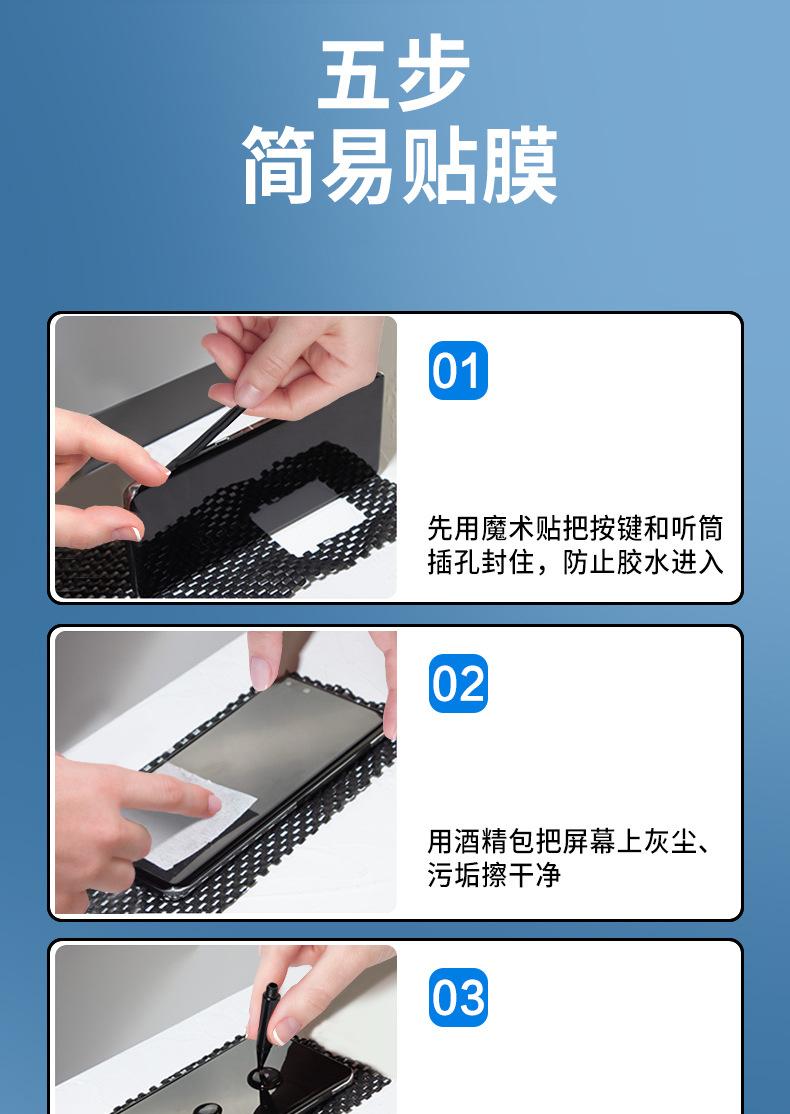 五步
简易贴膜

01

先用魔术贴把按键和听筒插孔封住，防止胶水进入

02

用酒精包把屏幕上灰尘、污垢擦干净

03