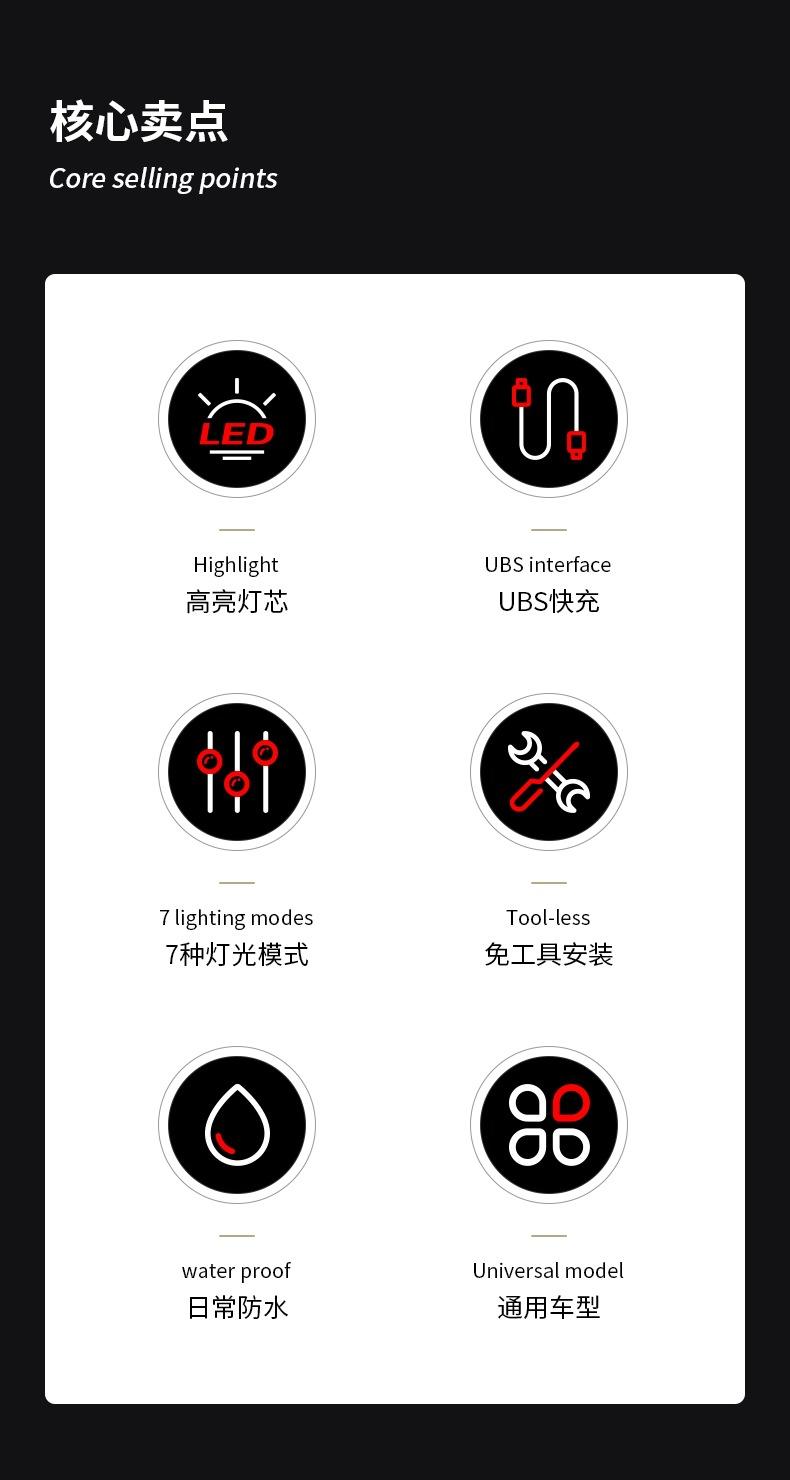 核心卖点
Core selling points

LED

Highlight
高亮灯芯

UBS interface
UBS快充

7 lighting modes
7种灯光模式

Tool-less
免工具安装

water proof
日常防水

Universal model
通用车型