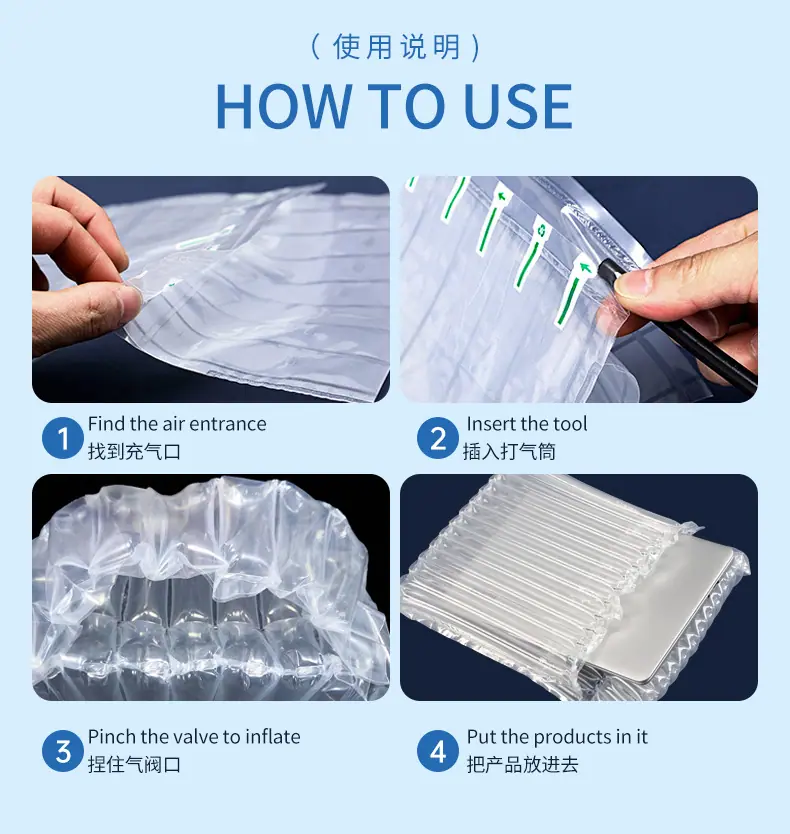 （使用说明）

HOW TO USE

1 Find the air entrance
找到充气口

2 Insert the tool
插入打气筒

3 Pinch the valve to inflate
捏住气阀口

4 Put the products in it
把产品放进去