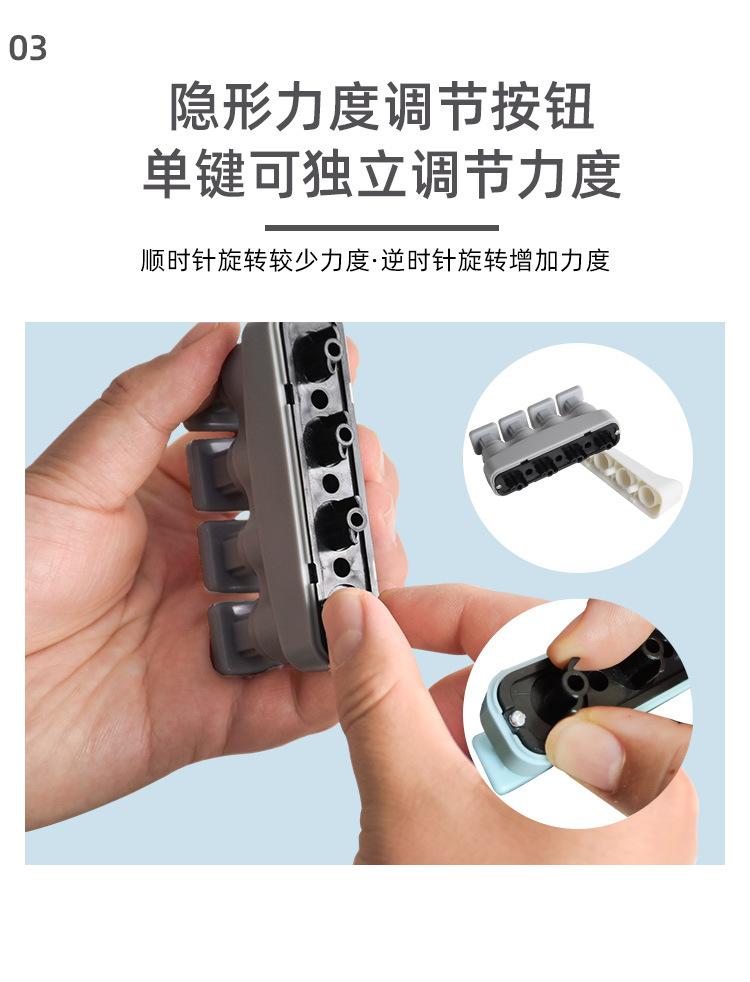 03

隐形力度调节按钮
单键可独立调节力度

顺时针旋转较少力度·逆时针旋转增加力度