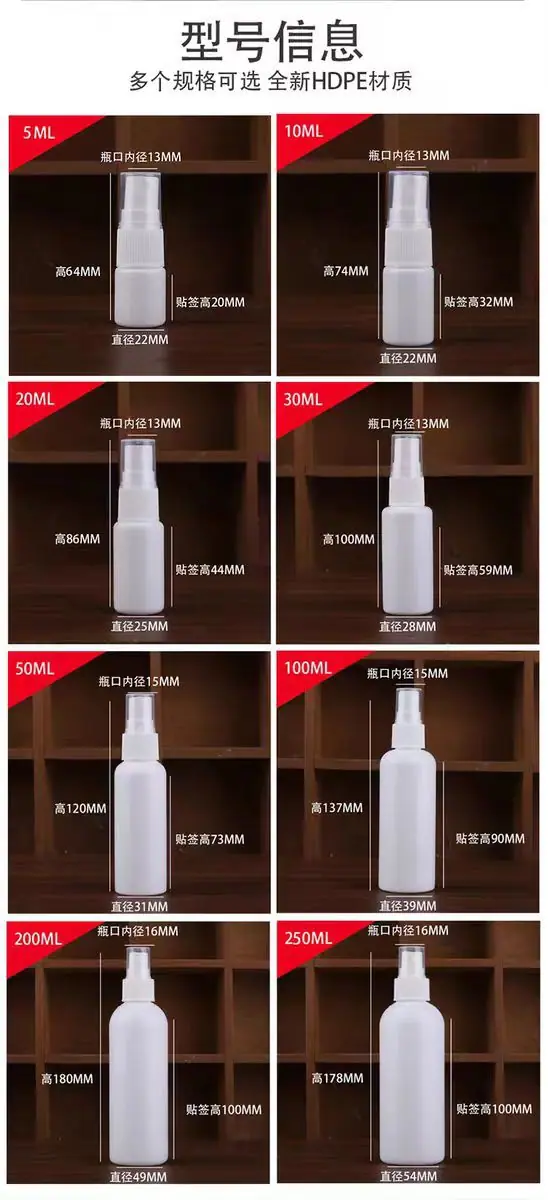 型号信息

多个规格可选 全新HDPE材质

5ML

瓶口内径13MM

高64MM

贴签高20MM

直径22MM

10ML

瓶口内径13MM

高74MM

贴签高32MM

直径22MM

20ML

瓶口内径13MM

高86MM

贴签高44MM

直径25MM

30ML

瓶口内径13MM

高100MM

贴签高59MM

直径28MM

50ML

瓶口内径15MM

高120MM

贴签高73MM

直径31MM

100ML

瓶口内径15MM

高137MM

贴签高90MM

直径39MM

200ML

瓶口内径16MM

高180MM

贴签高100MM

直径49MM

250ML

瓶口内径16MM

高178MM

贴签高100MM

直径54MM