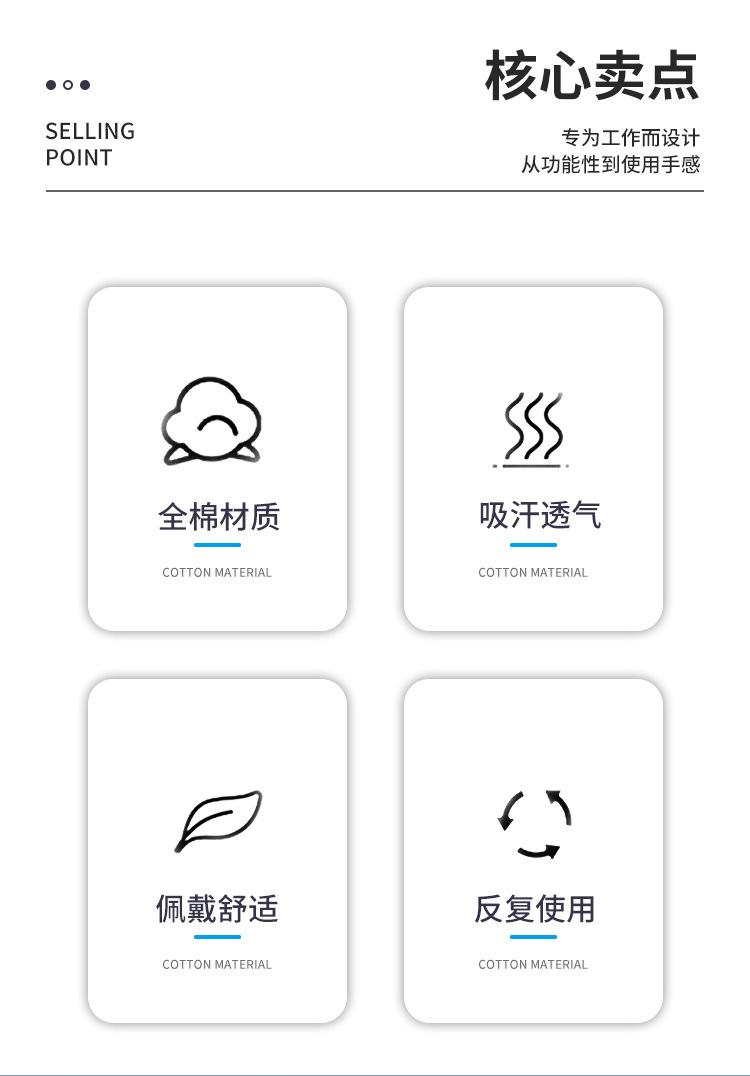 SELLING
POINT

核心卖点

专为工作而设计
从功能性到使用手感

全棉材质

COTTON MATERIAL

吸汗透气

COTTON MATERIAL

佩戴舒适

COTTON MATERIAL

反复使用

COTTON MATERIAL