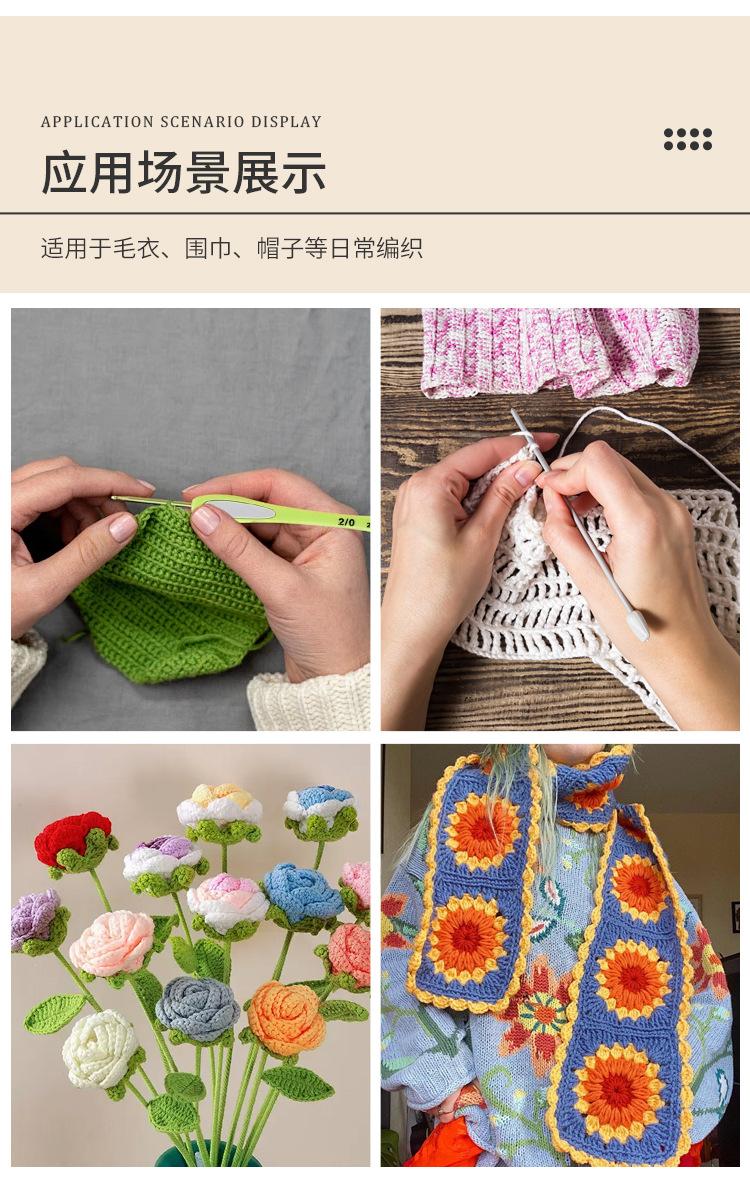 APPLICATION SCENARIO DISPLAY

应用场景展示

适用于毛衣、围巾、帽子等日常编织

2/0