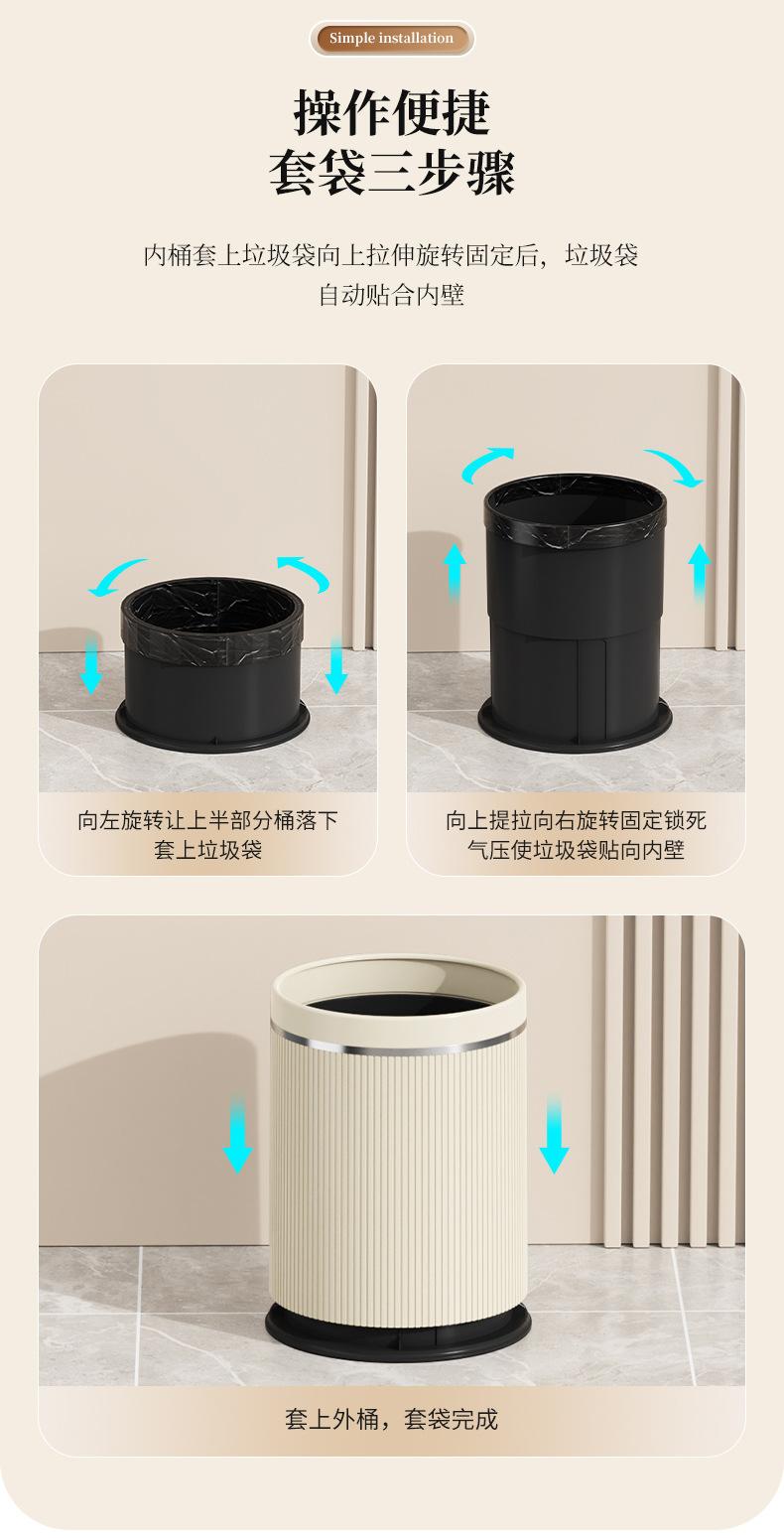 Simple installation

操作便捷
套袋三步骤

内桶套上垃圾袋向上拉伸旋转固定后，垃圾袋自动贴合内壁

向左旋转让上半部分桶落下
套上垃圾袋

向上提拉向右旋转固定锁死
气压使垃圾袋贴向内壁

套上外桶，套袋完成