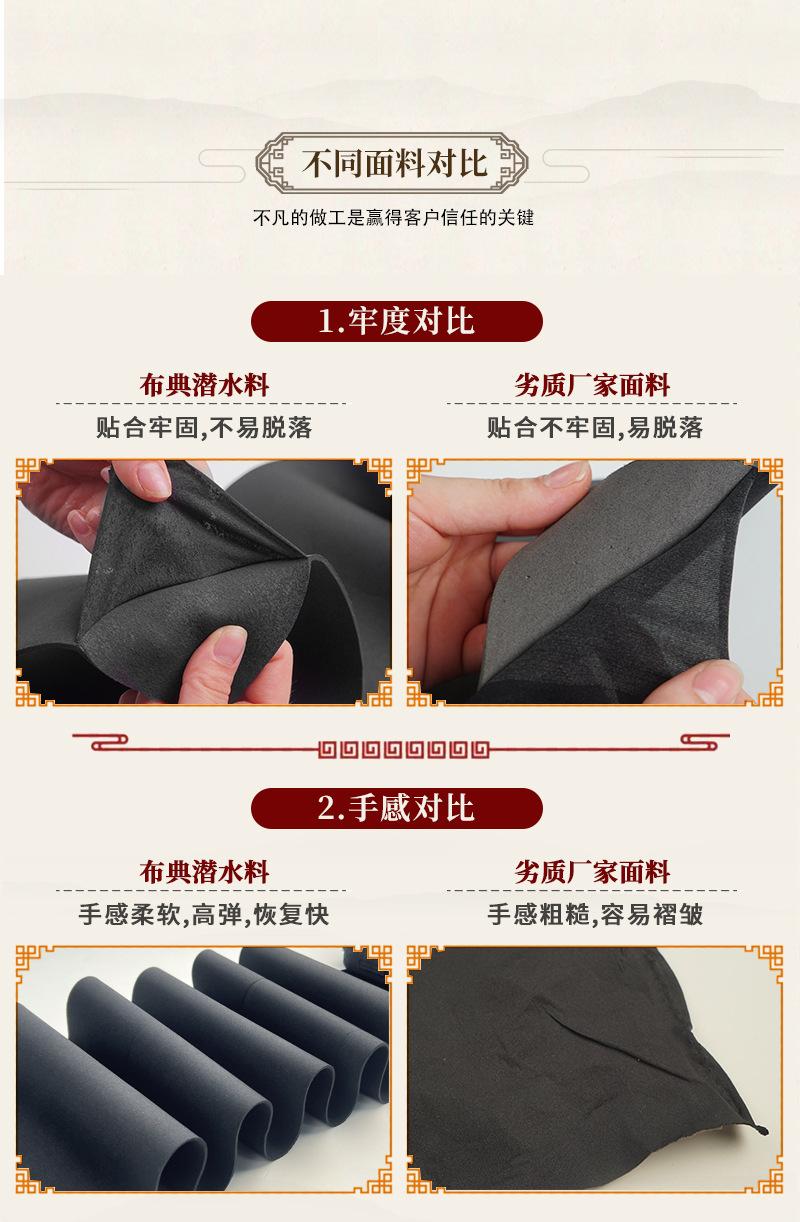 不同面料对比

不凡的做工是赢得客户信任的关键

1.牢度对比

布典潜水料

贴合牢固,不易脱落

劣质厂家面料

贴合不牢固,易脱落

2.手感对比

布典潜水料

手感柔软,高弹,恢复快

劣质厂家面料

手感粗糙,容易褶皱