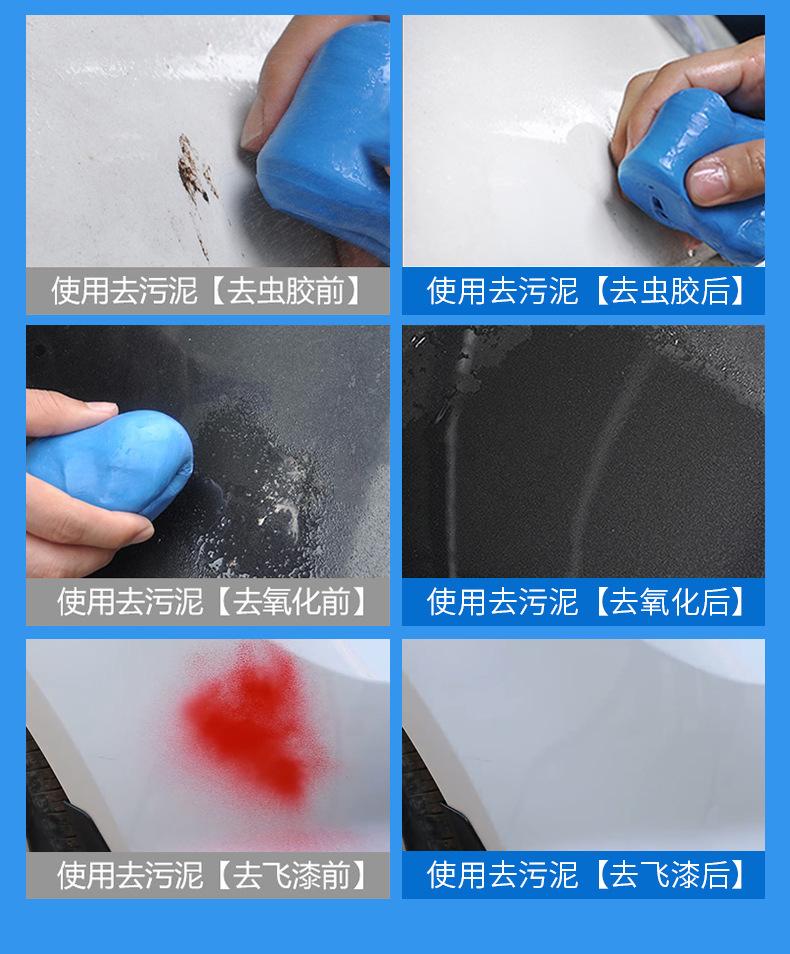 使用去污泥【去虫胶前】

使用去污泥【去虫胶后】

使用去污泥【去氧化前】

使用去污泥【去氧化后】

使用去污泥【去飞漆前】

使用去污泥【去飞漆后】