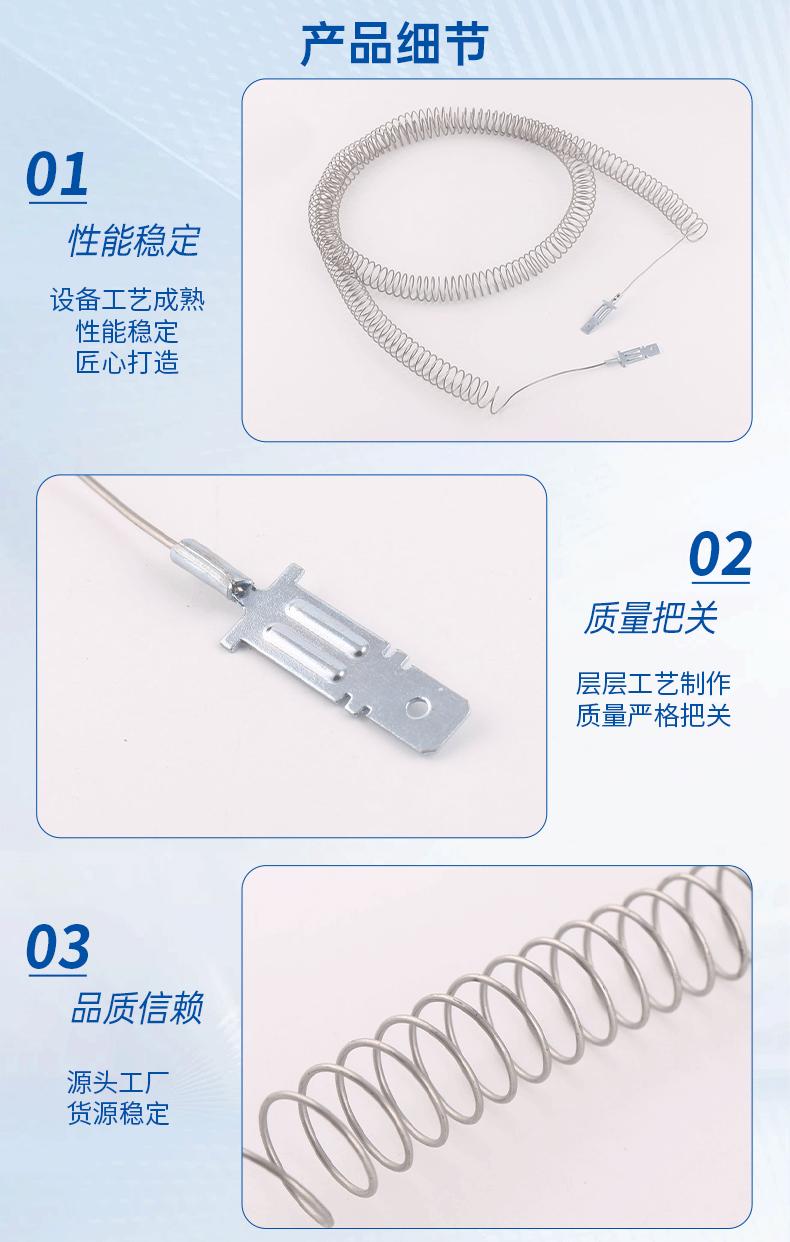 产品细节

01

性能稳定

设备工艺成熟
性能稳定
匠心打造

02

质量把关

层层工艺制作
质量严格把关

03

品质信赖

源头工厂
货源稳定