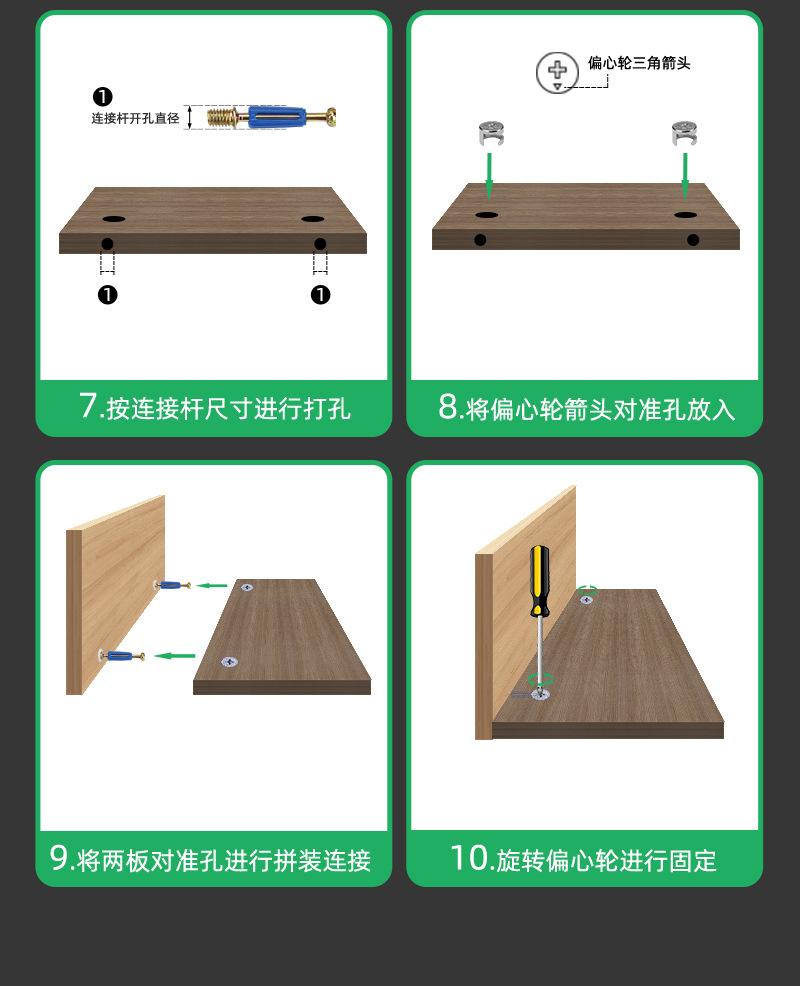 ❶
连接杆开孔直径

❶ ❶

7.按连接杆尺寸进行打孔

偏心轮三角箭头

8.将偏心轮箭头对准孔放入

9.将两板对准孔进行拼装连接

10.旋转偏心轮进行固定