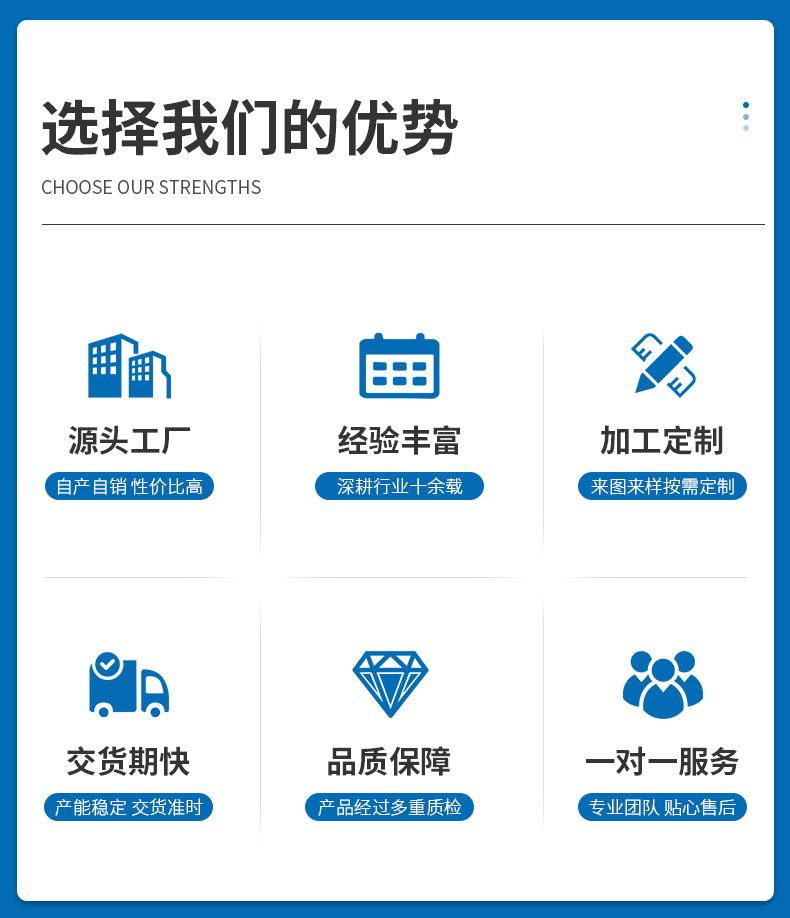 选择我们的优势

CHOOSE OUR STRENGTHS

源头工厂

自产自销 性价比高

经验丰富

深耕行业十余载

加工定制

来图来样按需定制

交货期快

产能稳定 交货准时

品质保障

产品经过多重质检

一对一服务

专业团队 贴心售后