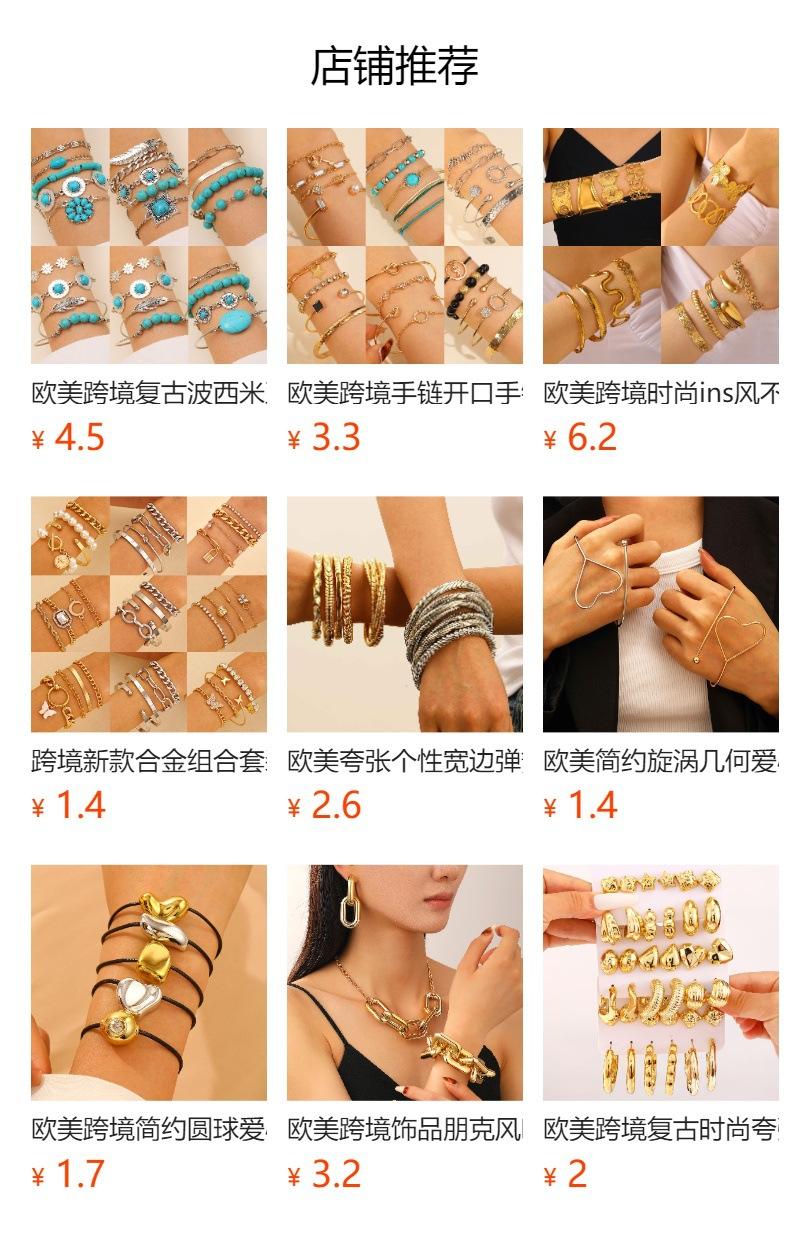 店铺推荐

欧美跨境复古波西米
¥ 4.5

欧美跨境手链开口手
¥ 3.3

欧美跨境时尚ins风不
¥ 6.2

跨境新款合金组合套
¥ 1.4

欧美夸张个性宽边弹
¥ 2.6

欧美简约旋涡几何爱
¥ 1.4

欧美跨境简约圆球爱
¥ 1.7

欧美跨境饰品朋克风
¥ 3.2

欧美跨境复古时尚夸
¥ 2