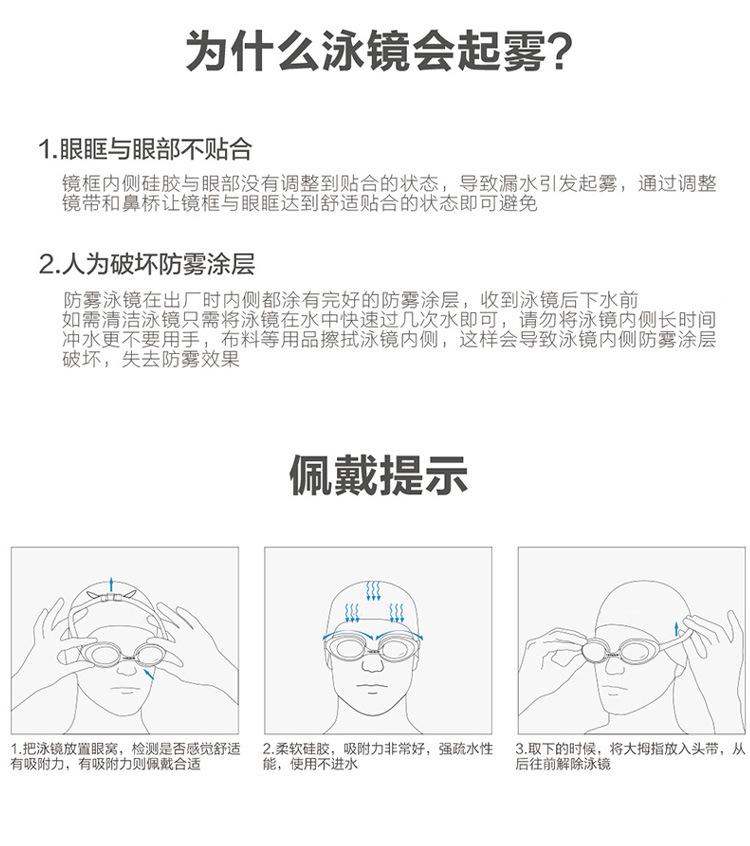 为什么泳镜会起雾?

1.眼眶与眼部不贴合

镜框内侧硅胶与眼部没有调整到贴合的状态，导致漏水引发起雾，通过调整镜带和鼻桥让镜框与眼眶达到舒适贴合的状态即可避免

2.人为破坏防雾涂层

防雾泳镜在出厂时内侧都涂有完好的防雾涂层，收到泳镜后下水前如需清洁泳镜只需将泳镜在水中快速过几次水即可，请勿将泳镜内侧长时间冲水更不要用手，布料等用品擦拭泳镜内侧，这样会导致泳镜内侧防雾涂层破坏，失去防雾效果

佩戴提示

1.把泳镜放置眼窝，检测是否感觉舒适有吸附力，有吸附力则佩戴合适

2.柔软硅胶，吸附力非常好，强疏水性能，使用不进水

3.取下的时候，将大拇指放入头带，从后往前解除泳镜