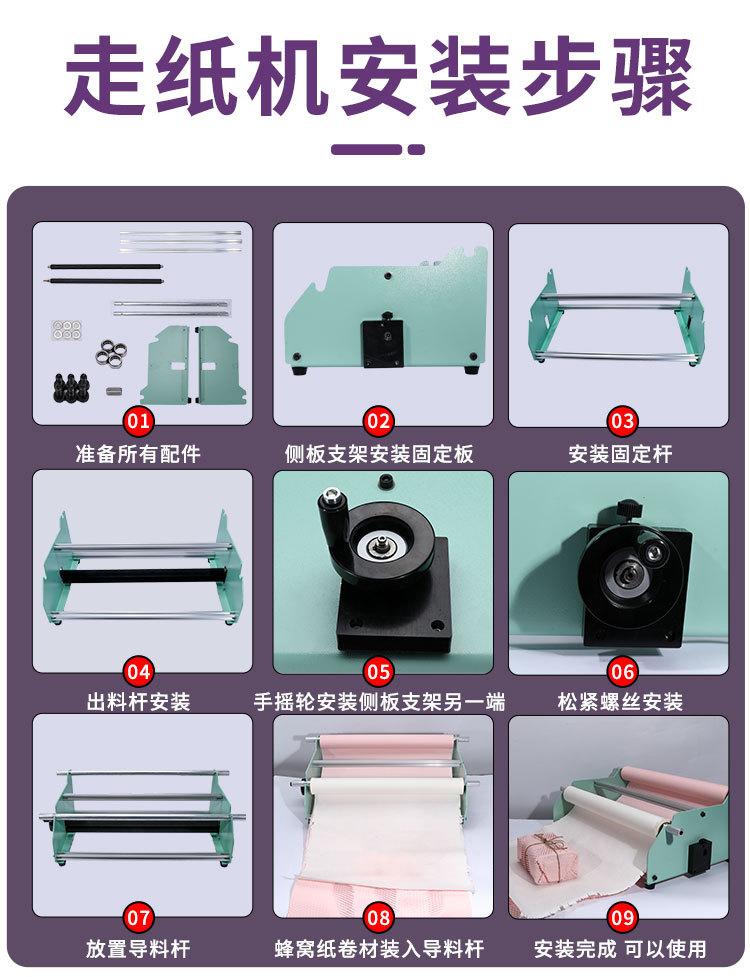 走纸机安装步骤

01
准备所有配件

02
侧板支架安装固定板

03
安装固定杆

04
出料杆安装

05
手摇轮安装侧板支架另一端

06
松紧螺丝安装

07
放置导料杆

08
蜂窝纸卷材装入导料杆

09
安装完成 可以使用