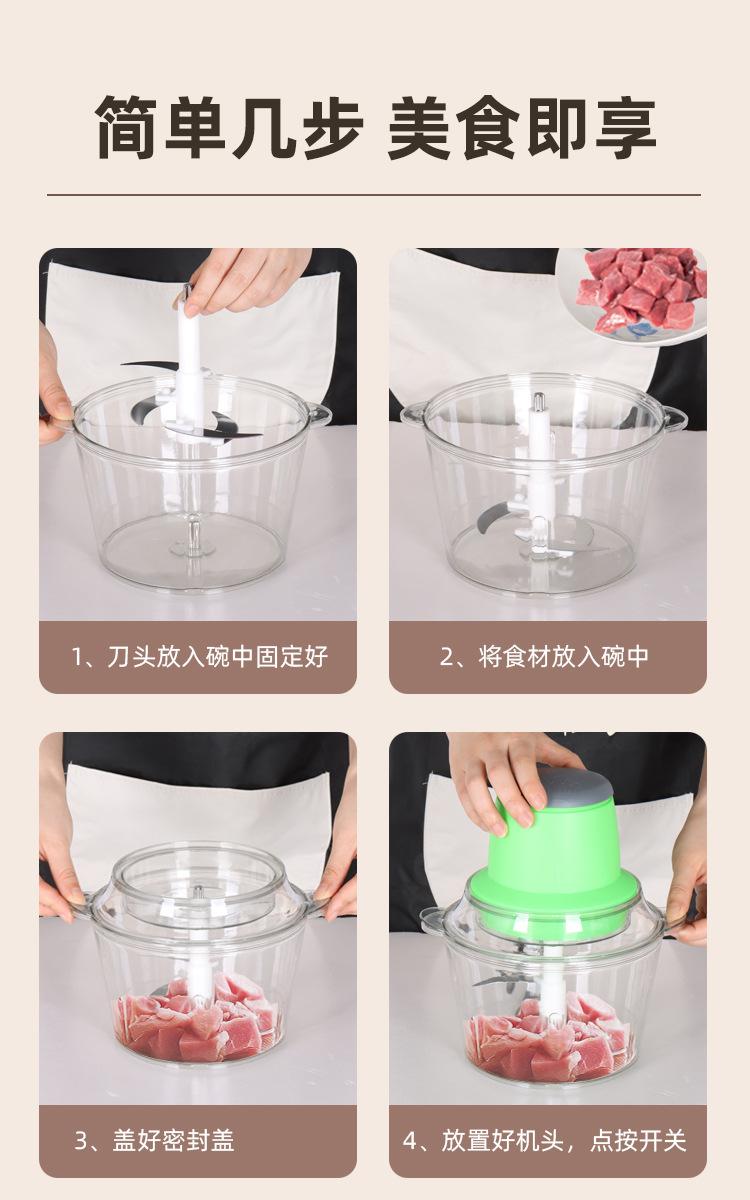 简单几步 美食即享

1、刀头放入碗中固定好

2、将食材放入碗中

3、盖好密封盖

4、放置好机头，点按开关