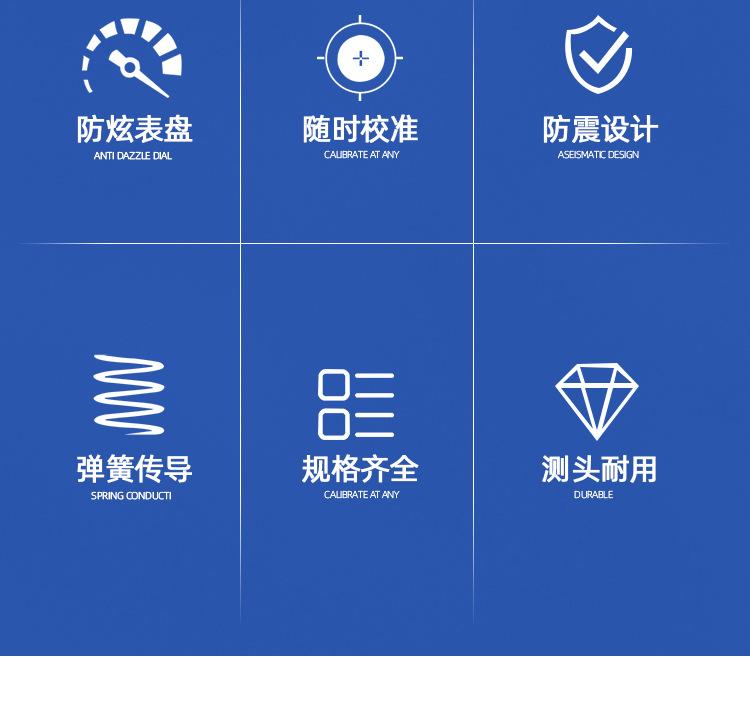 防炫表盘
ANTI DAZZLE DIAL

随时校准
CALIBRATE AT ANY

防震设计
ASEISMATIC DESIGN

弹簧传导
SPRING CONDUCTI

规格齐全
CALIBRATE AT ANY

测头耐用
DURABLE